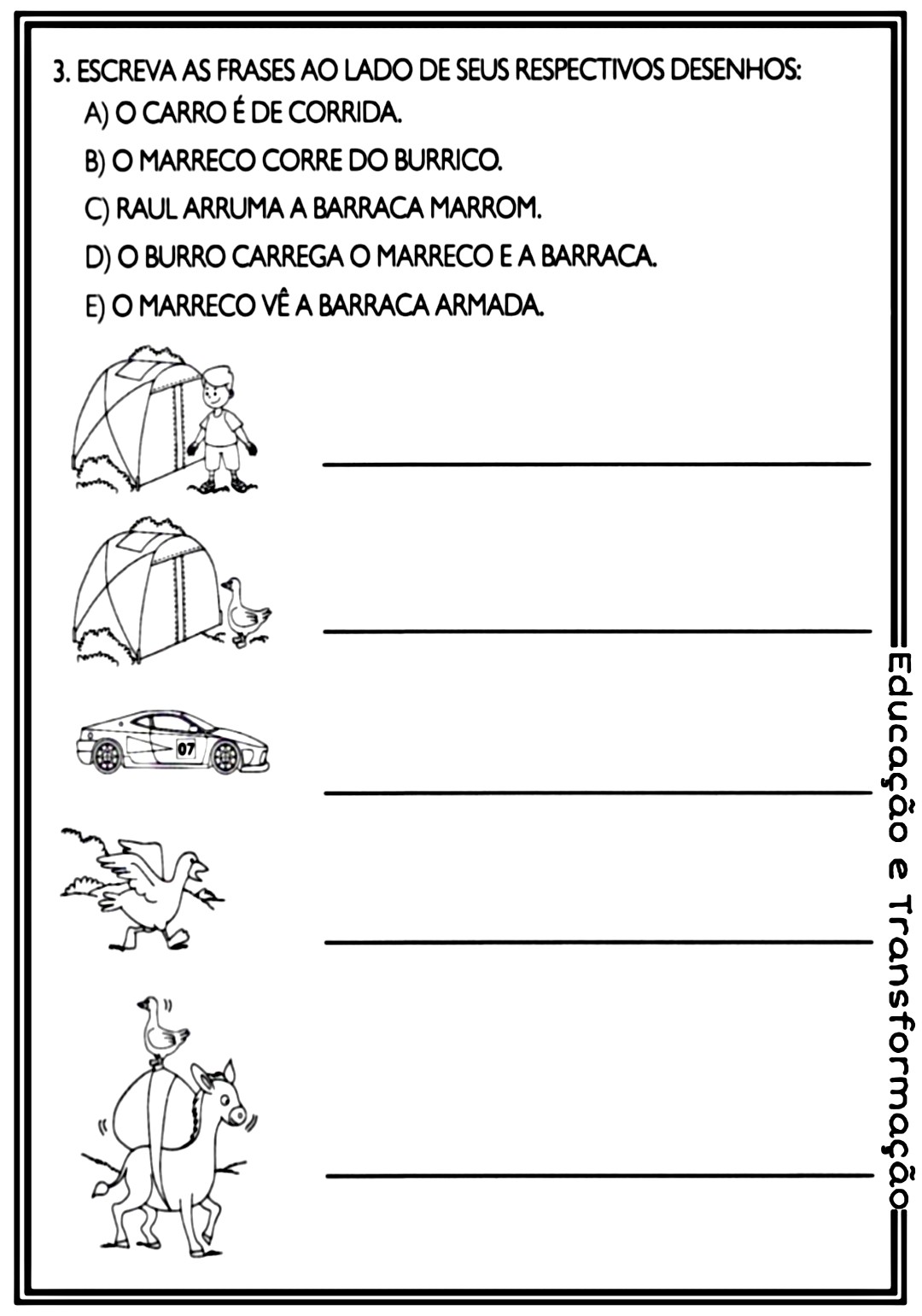 3. ESCREVA AS FRASES AO LADO DE SEUS RESPECTIVOS DESENHOS:

A) O CARRO É DE CORRIDA.

B) O MARRECO CORRE DO BURRICO.

C) RAUL ARRUMA A BARRACA MARROM.

D) O BURRO CARREGA O MARRECO E A BARRACA.

E) O MARRECO VÊ A BARRACA ARMADA.

07

Educação e Transformação