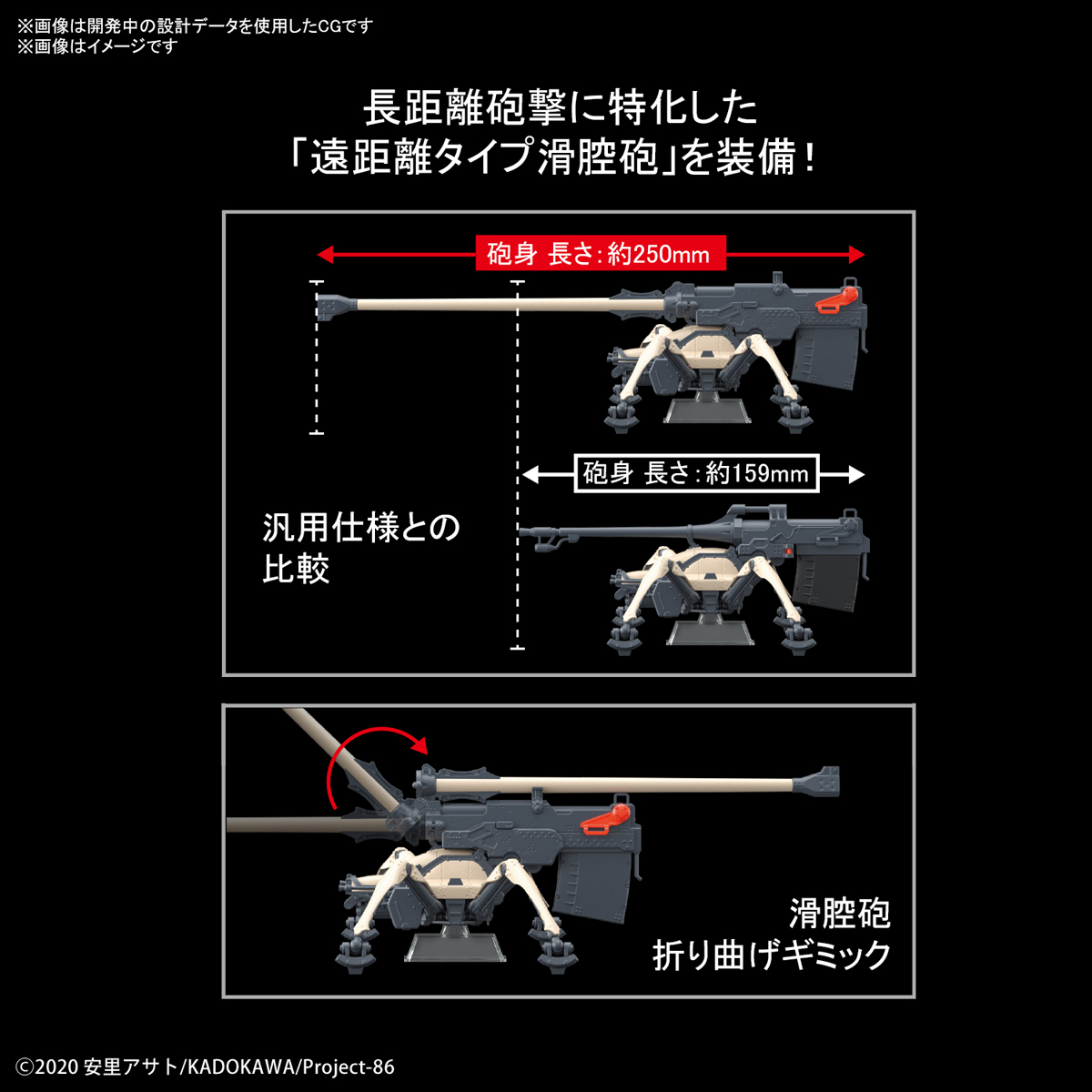 ※画像は開発中の設計データを使用したCGです
※画像はイメージです

長距離砲撃に特化した
「遠距離タイプ滑腔砲」を装備！

砲身 長さ：約250mm

砲身 長さ：約159mm

汎用仕様との
比較

滑腔砲
折り曲げギミック

©2020 安里アサト/KADOKAWA/Project-86