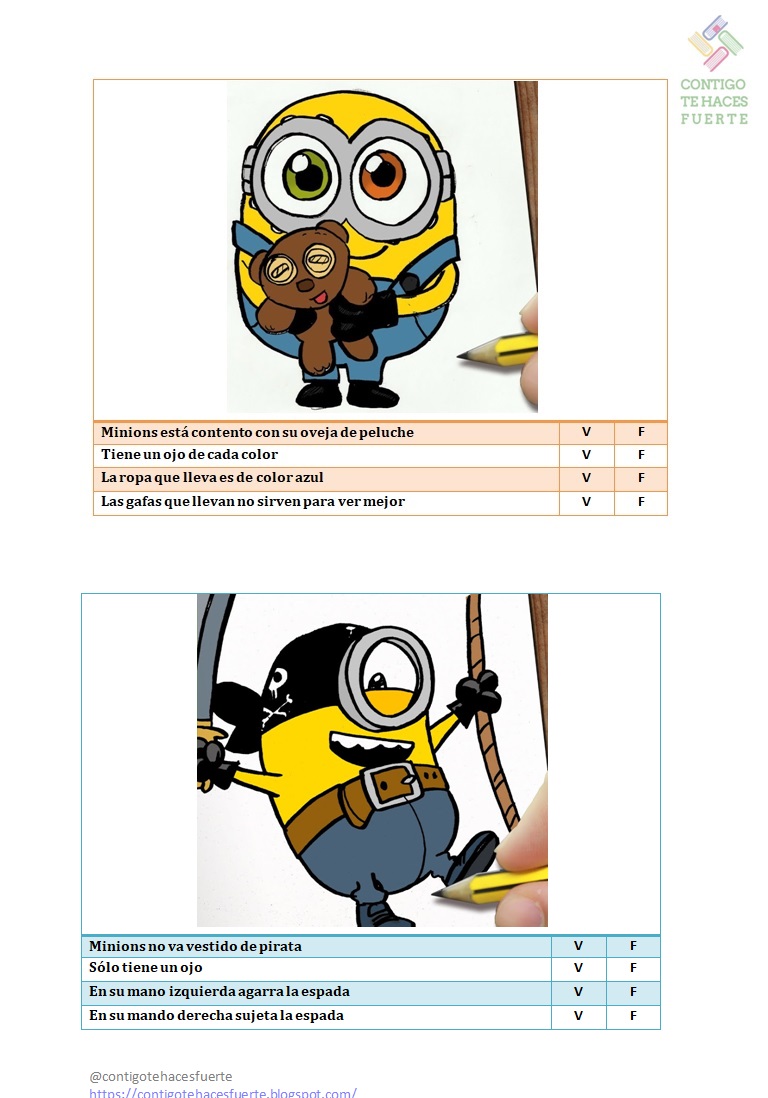 CONTIGO
TE HACES
FUERTE

| Minions está contento con su oveja de peluche | V | F |
|---|---|---|
| Tiene un ojo de cada color | V | F |
| La ropa que lleva es de color azul | V | F |
| Las gafas que llevan no sirven para ver mejor | V | F |

| Minions no va vestido de pirata | V | F |
|---|---|---|
| Sólo tiene un ojo | V | F |
| En su mano izquierda agarra la espada | V | F |
| En su mando derecha sujeta la espada | V | F |

@contigotehacesfuerte
https://contigotehacesfuerte.blogspot.com/