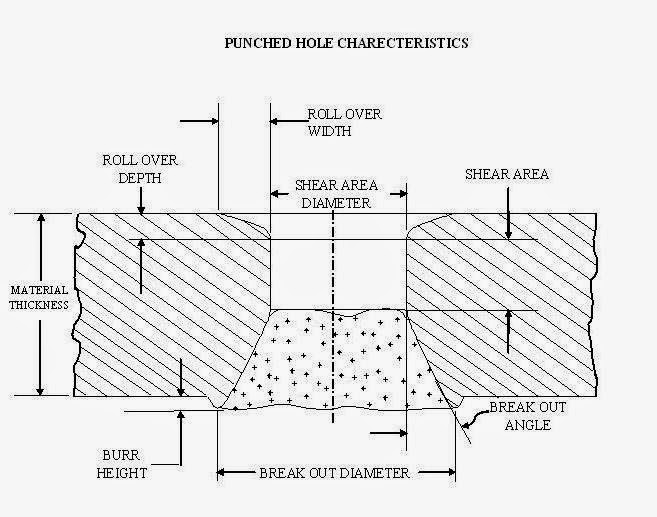 PUNCHED HOLE CHARECTERISTICS

ROLL OVER WIDTH

ROLL OVER DEPTH

SHEAR AREA DIAMETER

SHEAR AREA

MATERIAL THICKNESS

BREAK OUT ANGLE

BURR HEIGHT

BREAK OUT DIAMETER