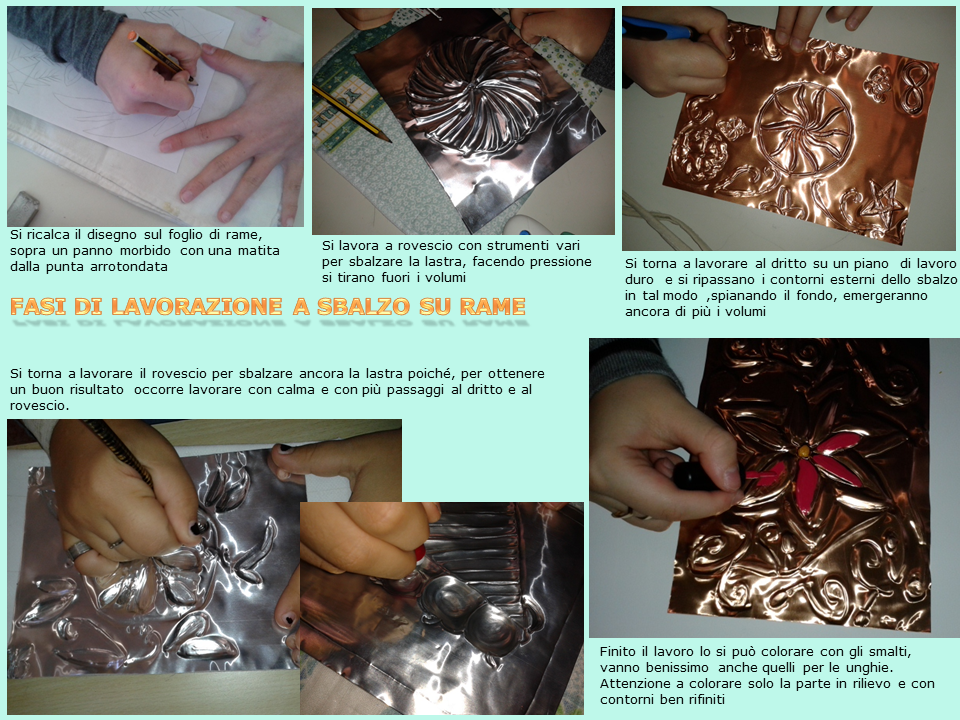 Si ricalca il disegno sul foglio di rame, sopra un panno morbido con una matita dalla punta arrotondata

Si lavora a rovescio con strumenti vari per sbalzare la lastra, facendo pressione si tirano fuori i volumi

Si torna a lavorare al dritto su un piano di lavoro duro e si ripassano i contorni esterni dello sbalzo in tal modo ,spianando il fondo, emergeranno ancora di più i volumi

FASI DI LAVORAZIONE A SBALZO SU RAME

Si torna a lavorare il rovescio per sbalzare ancora la lastra poiché, per ottenere un buon risultato occorre lavorare con calma e con più passaggi al dritto e al rovescio.

Finito il lavoro lo si può colorare con gli smalti, vanno benissimo anche quelli per le unghie. Attenzione a colorare solo la parte in rilievo e con contorni ben rifiniti