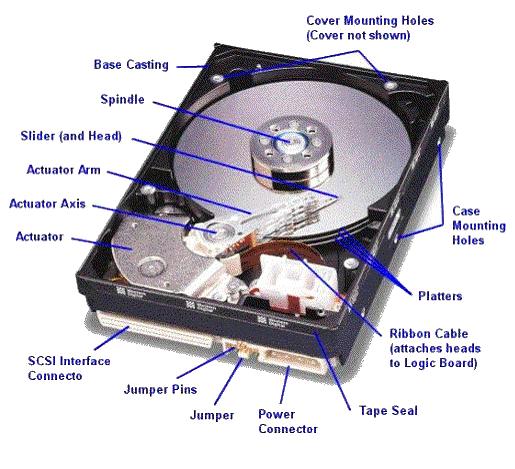 Cover Mounting Holes
(Cover not shown)

Base Casting

Spindle

Slider (and Head)

Actuator Arm

Actuator Axis

Actuator

Case Mounting Holes

Platters

Ribbon Cable
(attaches heads to Logic Board)

SCSI Interface Connecto

Jumper Pins

Jumper

Power Connector

Tape Seal