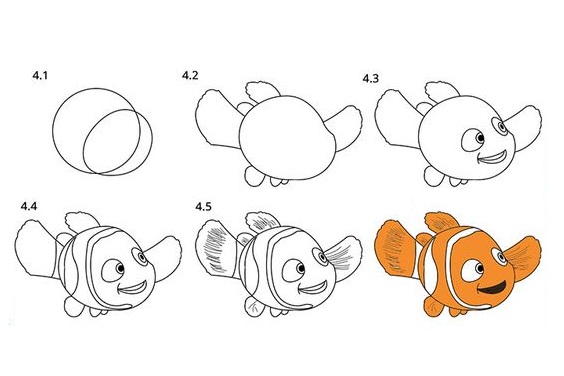 4.1

4.2

4.3

4.4

4.5