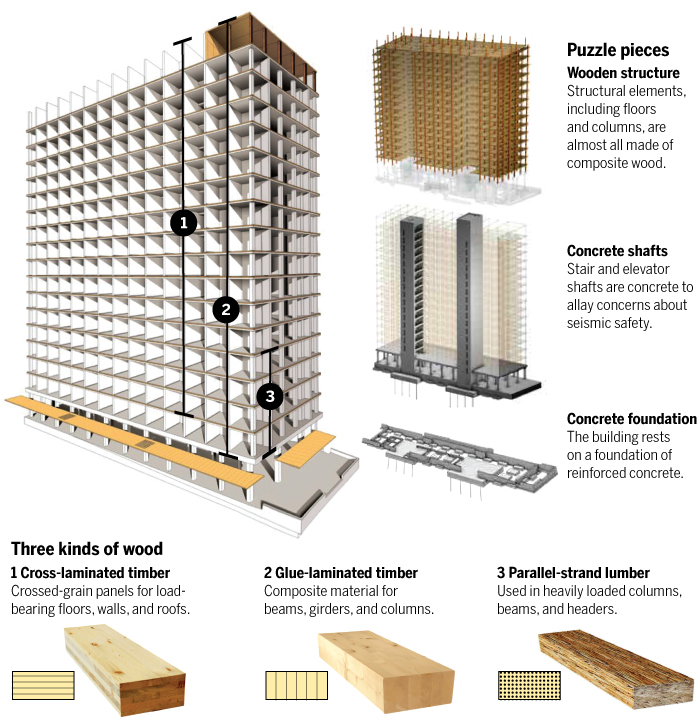 1

2

3

Puzzle pieces

Wooden structure
Structural elements, including floors and columns, are almost all made of composite wood.

Concrete shafts
Stair and elevator shafts are concrete to allay concerns about seismic safety.

Concrete foundation
The building rests on a foundation of reinforced concrete.

Three kinds of wood

1 Cross-laminated timber
Crossed-grain panels for load-bearing floors, walls, and roofs.

2 Glue-laminated timber
Composite material for beams, girders, and columns.

3 Parallel-strand lumber
Used in heavily loaded columns, beams, and headers.