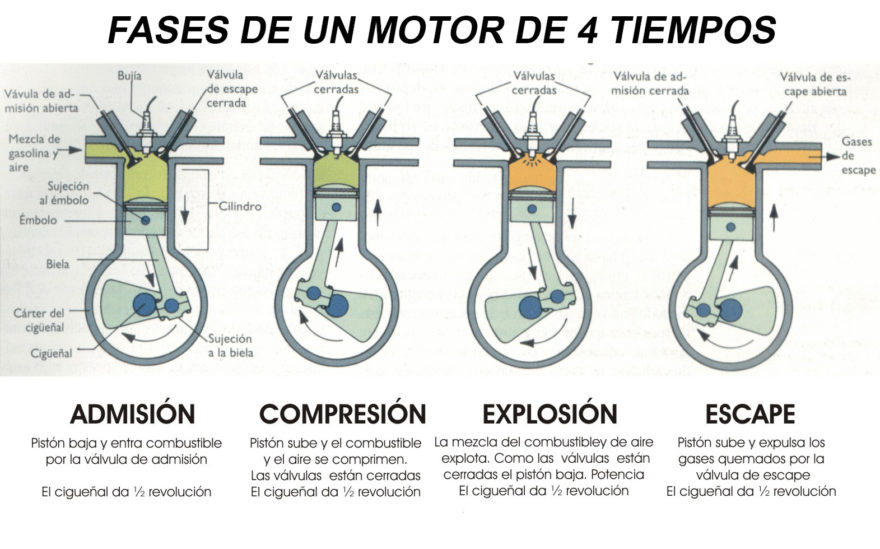 FASES DE UN MOTOR DE 4 TIEMPOS

Vávula de admisión abierta
Bujía
Válvula de escape cerrada
Mezcla de gasolina y aire
Sujeción al émbolo
Émbolo
Cilindro
Biela
Cárter del cigüeñal
Cigüeñal
Sujeción a la biela

Válvulas cerradas

Válvulas cerradas

Válvula de admisión cerrada
Válvula de escape abierta
Gases de escape

ADMISIÓN
Pistón baja y entra combustible por la válvula de admisión

El cigueñal da ½ revolución

COMPRESIÓN
Pistón sube y el combustible y el aire se comprimen. Las válvulas están cerradas
El cigueñal da ½ revolución

EXPLOSIÓN
La mezcla del combustibley de aire explota. Como las válvulas están cerradas el pistón baja. Potencia
El cigueñal da ½ revolución

ESCAPE
Pistón sube y expulsa los gases quemados por la válvula de escape
El cigueñal da ½ revolución