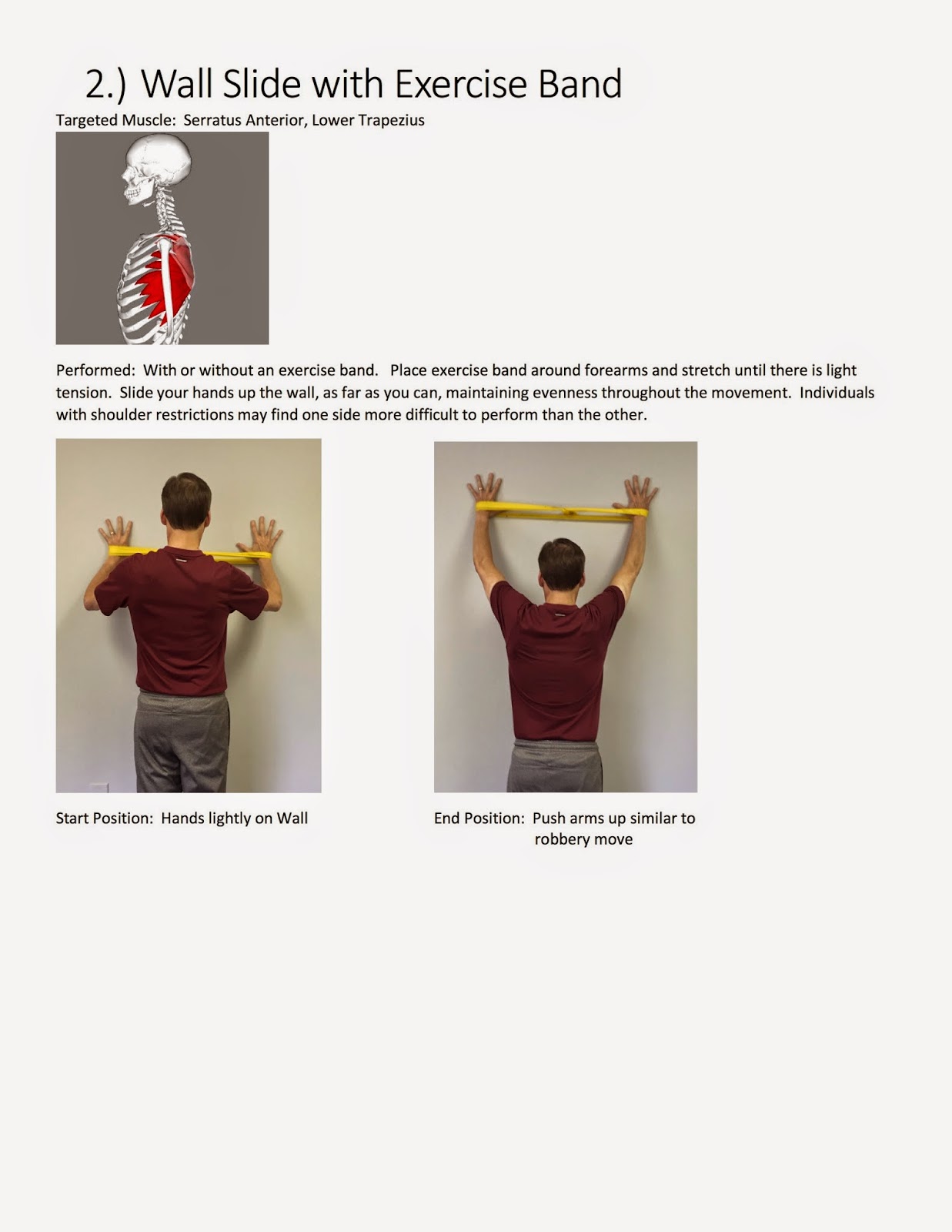 2.) Wall Slide with Exercise Band

Targeted Muscle: Serratus Anterior, Lower Trapezius

Performed: With or without an exercise band. Place exercise band around forearms and stretch until there is light tension. Slide your hands up the wall, as far as you can, maintaining evenness throughout the movement. Individuals with shoulder restrictions may find one side more difficult to perform than the other.

Start Position: Hands lightly on Wall

End Position: Push arms up similar to robbery move