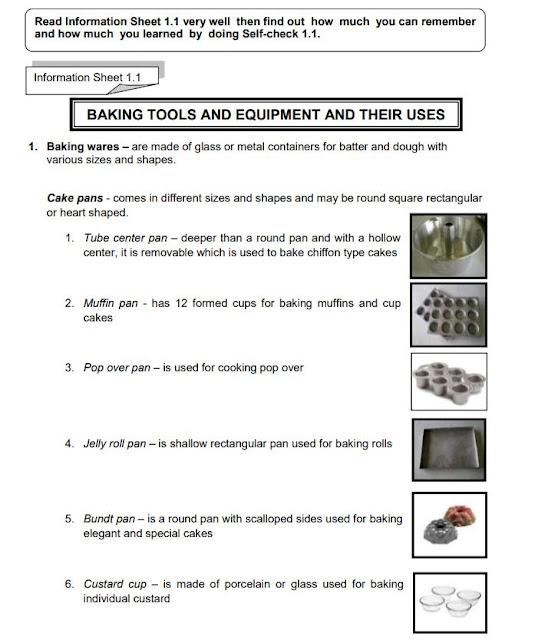 Read Information Sheet 1.1 very well then find out how much you can remember and how much you learned by doing Self-check 1.1.

Information Sheet 1.1

BAKING TOOLS AND EQUIPMENT AND THEIR USES

1. Baking wares – are made of glass or metal containers for batter and dough with various sizes and shapes.

Cake pans - comes in different sizes and shapes and may be round square rectangular or heart shaped.

1. Tube center pan – deeper than a round pan and with a hollow center, it is removable which is used to bake chiffon type cakes

2. Muffin pan - has 12 formed cups for baking muffins and cup cakes

3. Pop over pan – is used for cooking pop over

4. Jelly roll pan – is shallow rectangular pan used for baking rolls

5. Bundt pan – is a round pan with scalloped sides used for baking elegant and special cakes

6. Custard cup – is made of porcelain or glass used for baking individual custard