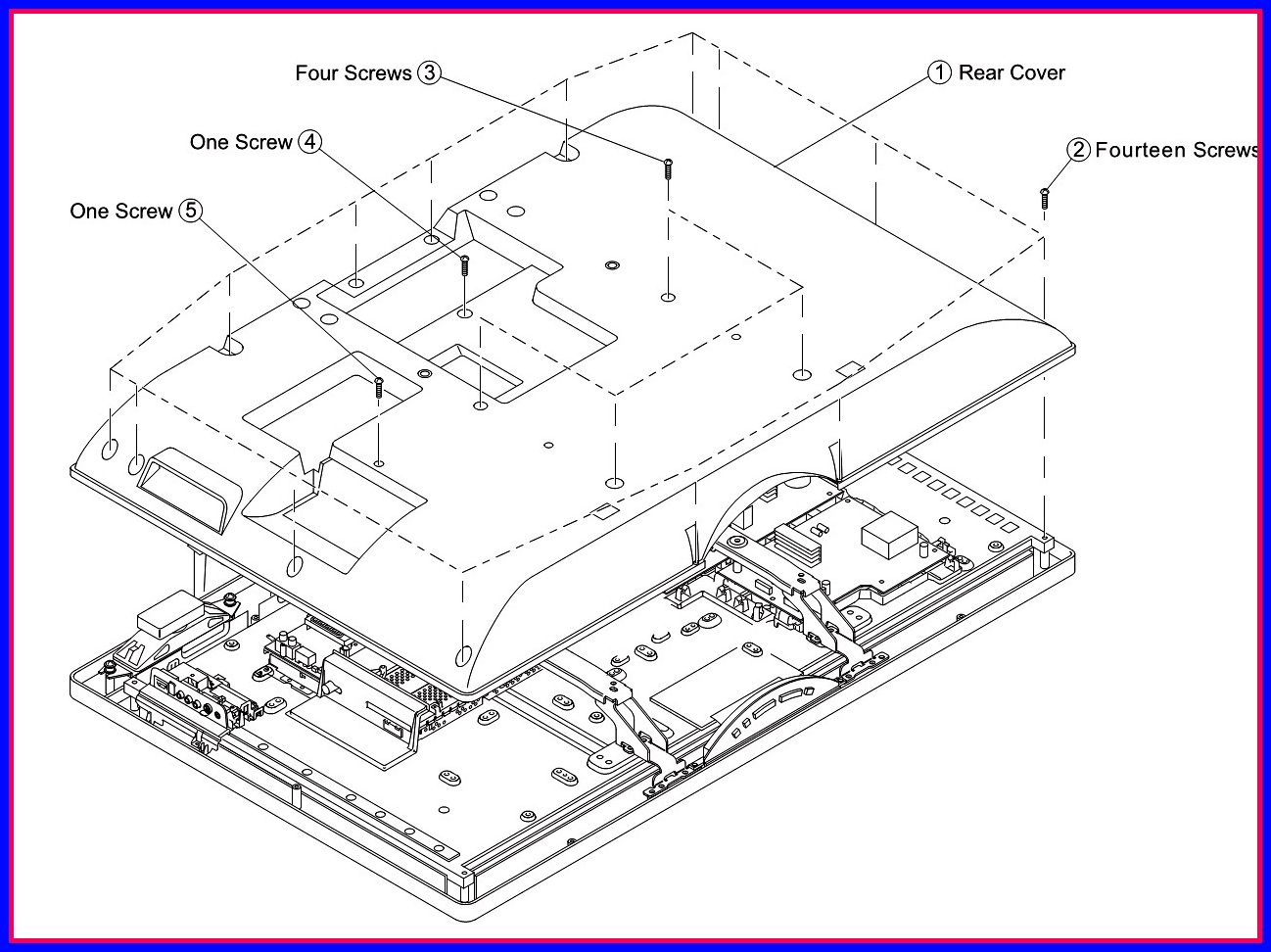 Four Screws ③
① Rear Cover
One Screw ④
② Fourteen Screws
One Screw ⑤