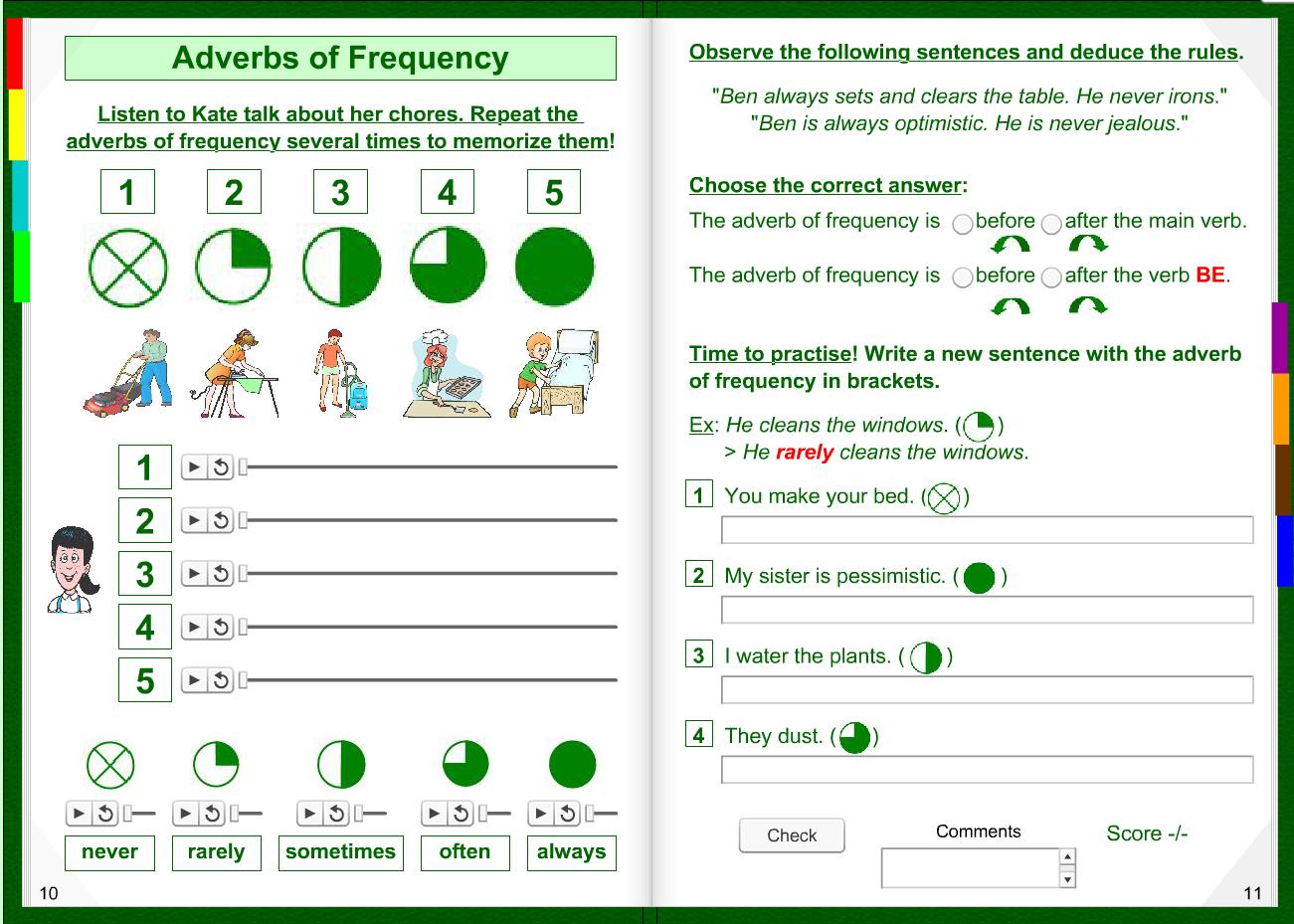 Adverbs of Frequency

Listen to Kate talk about her chores. Repeat the adverbs of frequency several times to memorize them!

1 2 3 4 5

1

2

3

4

5

never rarely sometimes often always

10

Observe the following sentences and deduce the rules.

"Ben always sets and clears the table. He never irons."
"Ben is always optimistic. He is never jealous."

Choose the correct answer:

The adverb of frequency is before after the main verb.

The adverb of frequency is before after the verb BE.

Time to practise! Write a new sentence with the adverb of frequency in brackets.

Ex: He cleans the windows. ( )
> He rarely cleans the windows.

1 You make your bed. ( )

2 My sister is pessimistic. ( )

3 I water the plants. ( )

4 They dust. ( )

Check

Comments

Score -/-

11