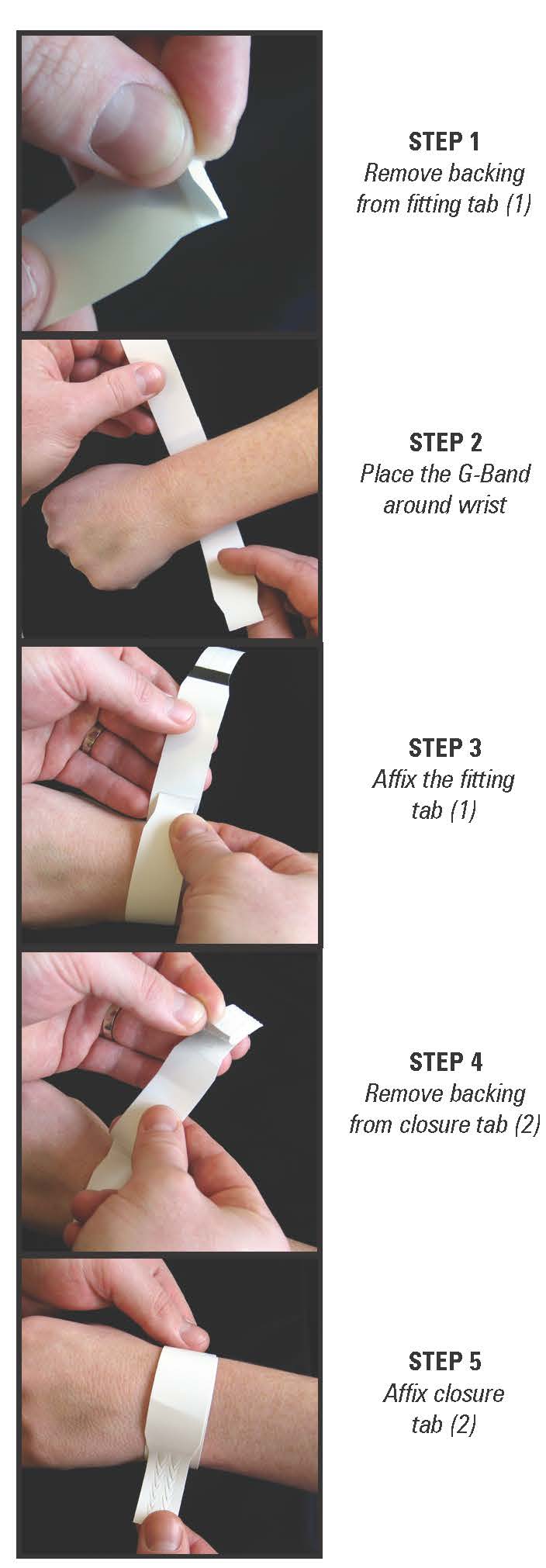 STEP 1
Remove backing from fitting tab (1)

STEP 2
Place the G-Band around wrist

STEP 3
Affix the fitting tab (1)

STEP 4
Remove backing from closure tab (2)

STEP 5
Affix closure tab (2)