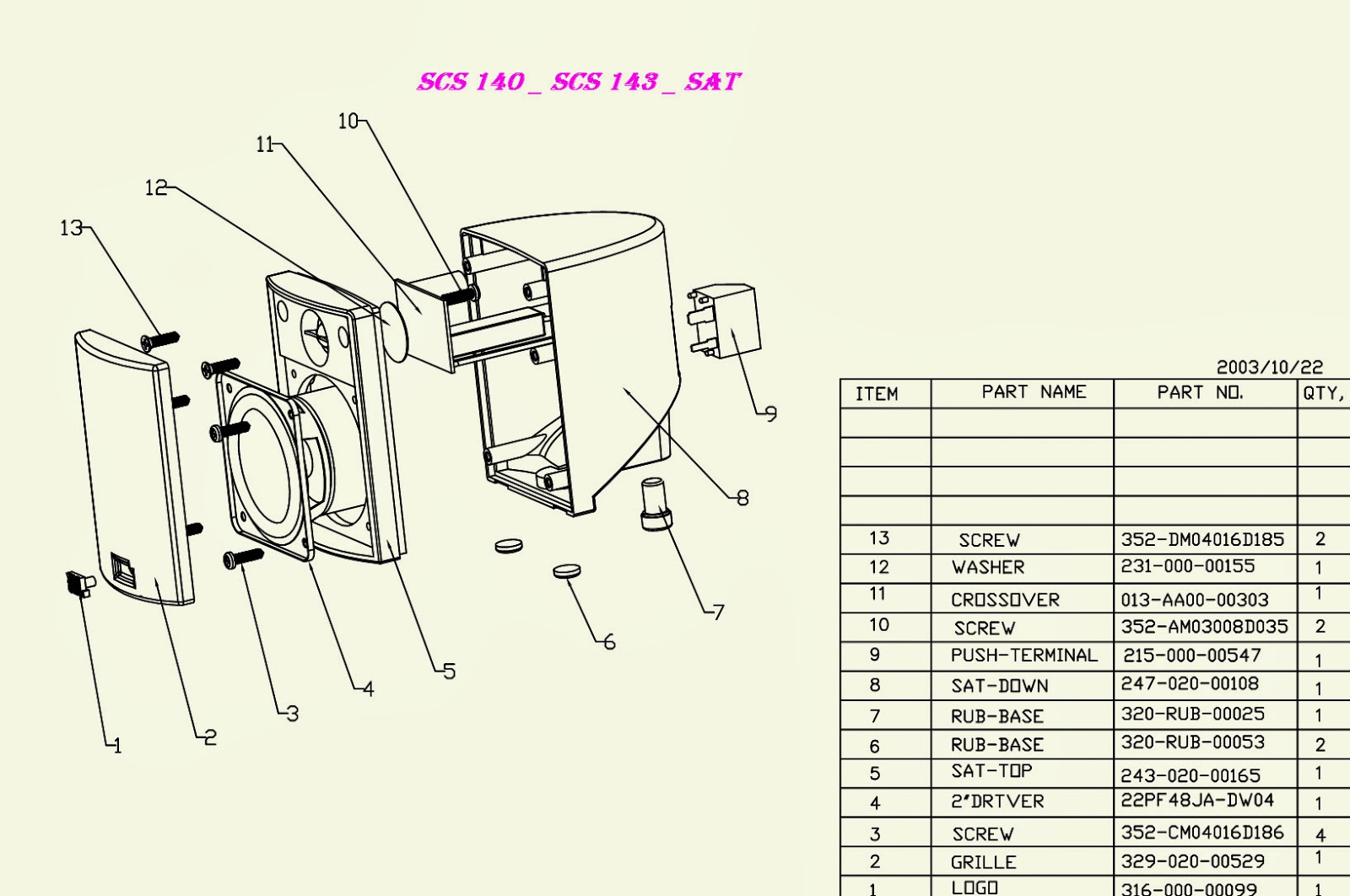 SCS 140 _ SCS 143 _ SAT

10
11
12
13
9
8
7
6
5
4
3
2
1

2003/10/22

| ITEM | PART NAME | PART NO. | QTY, |
|---|---|---|---|
| | | | |
| | | | |
| | | | |
| | | | |
| 13 | SCREW | 352-DM04016D185 | 2 |
| 12 | WASHER | 231-000-00155 | 1 |
| 11 | CROSSOVER | 013-AA00-00303 | 1 |
| 10 | SCREW | 352-AM03008D035 | 2 |
| 9 | PUSH-TERMINAL | 215-000-00547 | 1 |
| 8 | SAT-DOWN | 247-020-00108 | 1 |
| 7 | RUB-BASE | 320-RUB-00025 | 1 |
| 6 | RUB-BASE | 320-RUB-00053 | 2 |
| 5 | SAT-TOP | 243-020-00165 | 1 |
| 4 | 2"DRTVER | 22PF48JA-DW04 | 1 |
| 3 | SCREW | 352-CM04016D186 | 4 |
| 2 | GRILLE | 329-020-00529 | 1 |
| 1 | LOGO | 316-000-00099 | 1 |