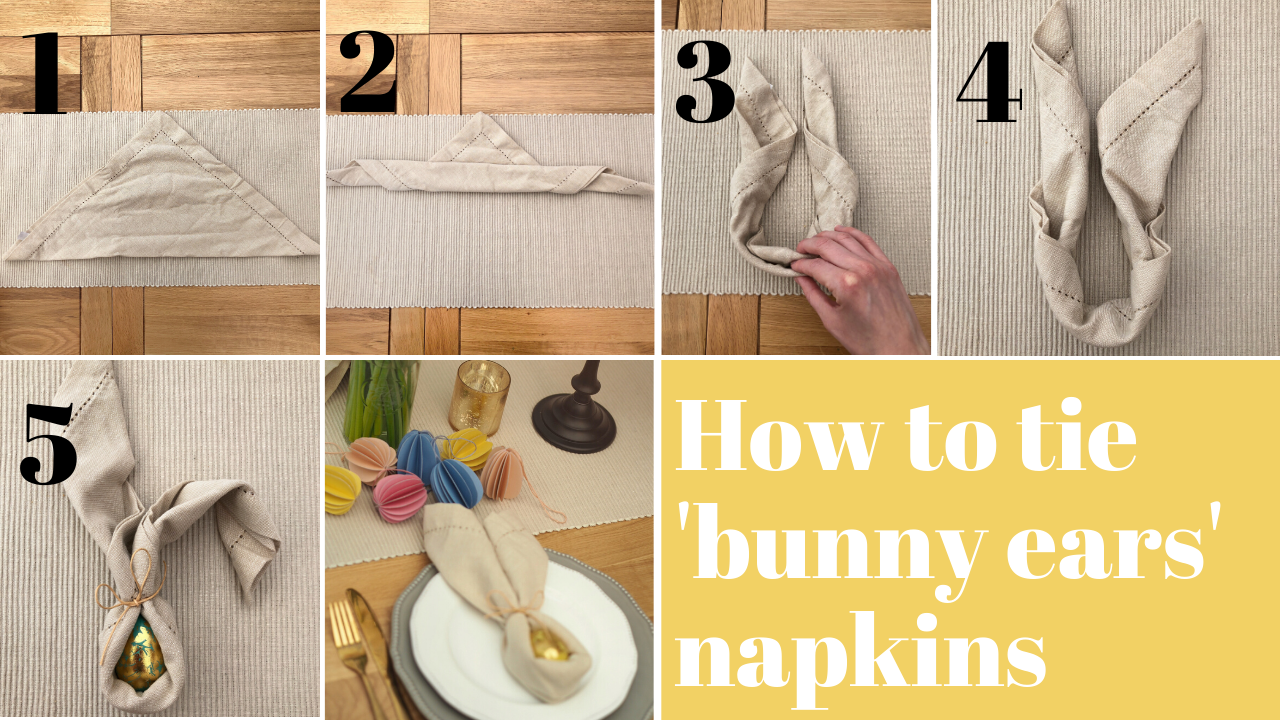 1

2

3

4

5

How to tie 'bunny ears' napkins