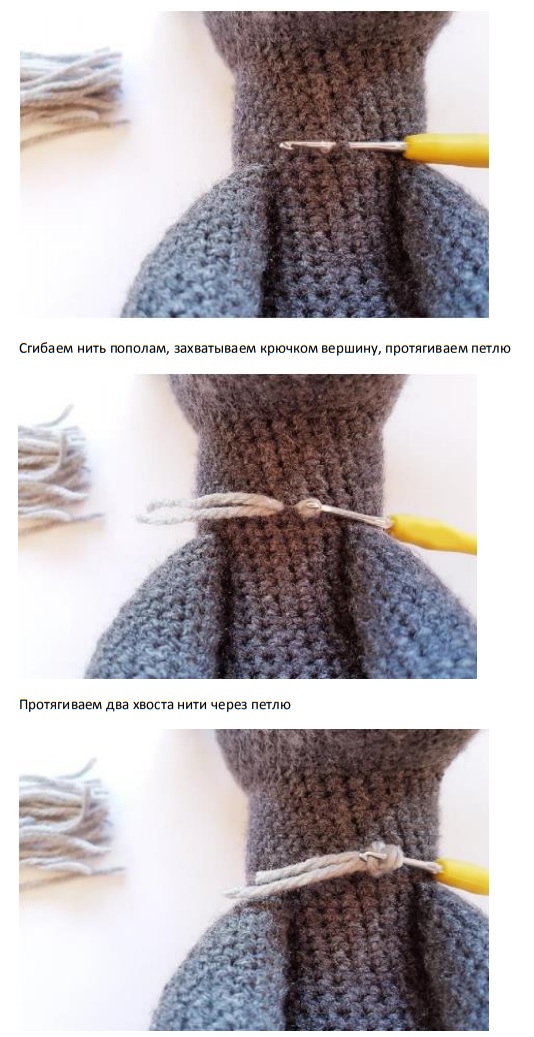 Сгибаем нить пополам, захватываем крючком вершину, протягиваем петлю

Протягиваем два хвоста нити через петлю