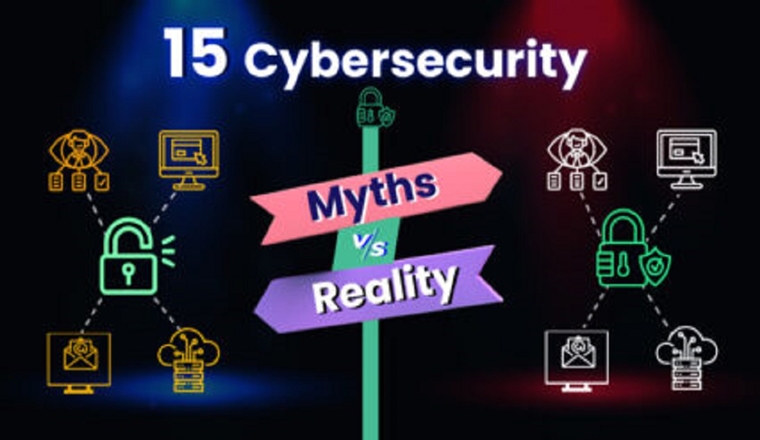 15 Cybersecurity

Myths

v/s

Reality