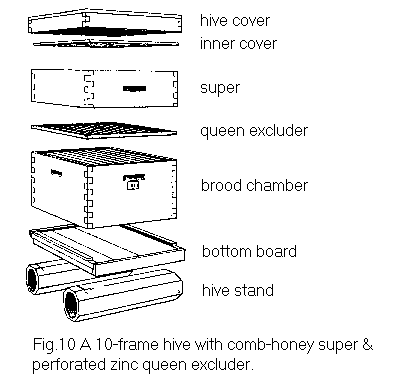 hive cover
inner cover
super
queen excluder
brood chamber
bottom board
hive stand

Fig.10 A 10-frame hive with comb-honey super & perforated zinc queen excluder.