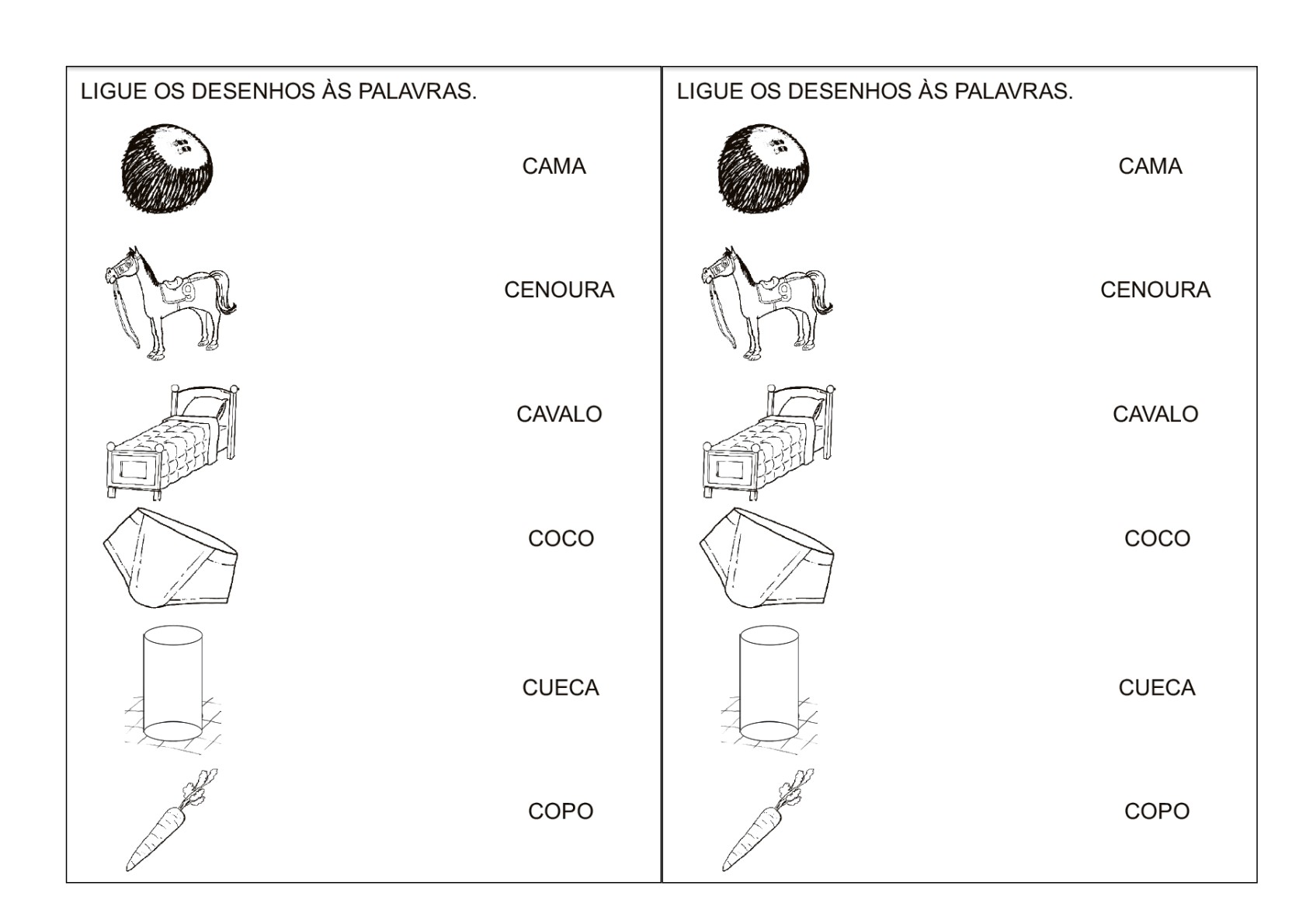 LIGUE OS DESENHOS ÀS PALAVRAS.

CAMA

CENOURA

CAVALO

COCO

CUECA

COPO

LIGUE OS DESENHOS ÀS PALAVRAS.

CAMA

CENOURA

CAVALO

COCO

CUECA

COPO