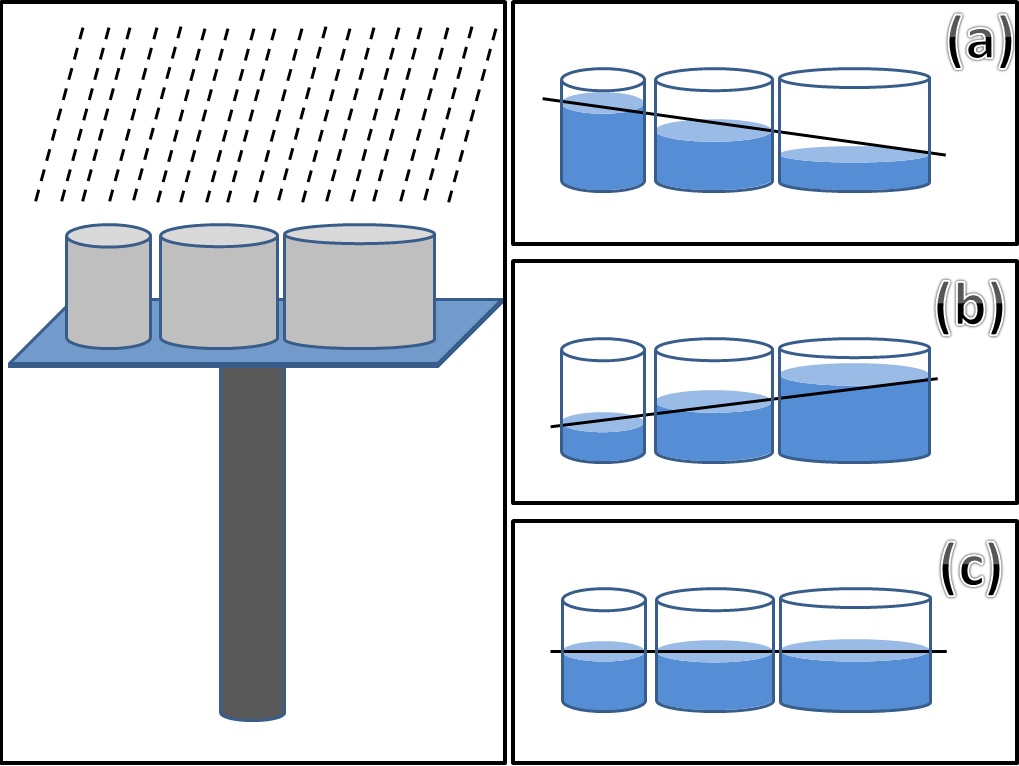 (a)

(b)

(c)