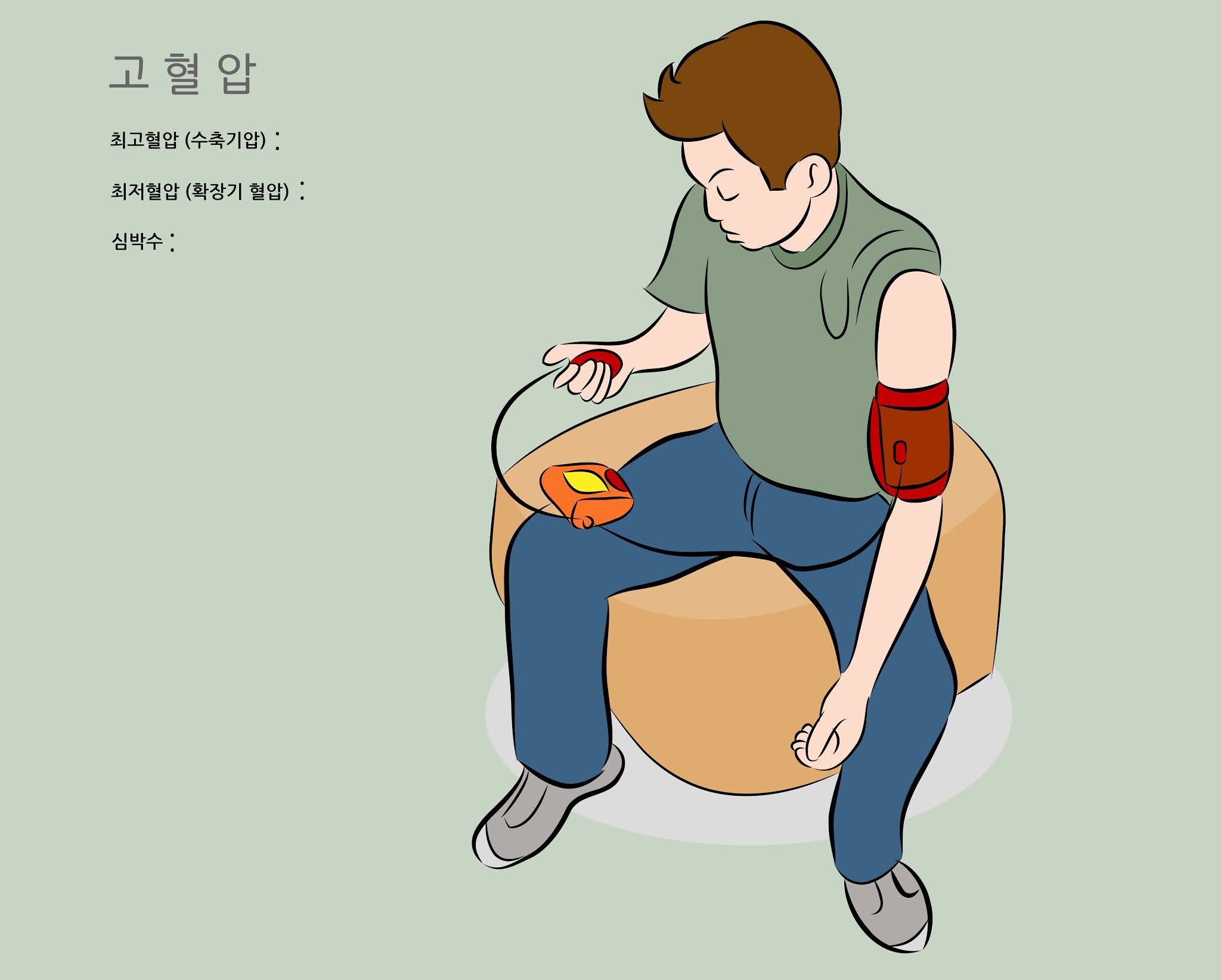 고 혈 압

최고혈압 (수축기압) :

최저혈압 (확장기 혈압) :

심박수 :