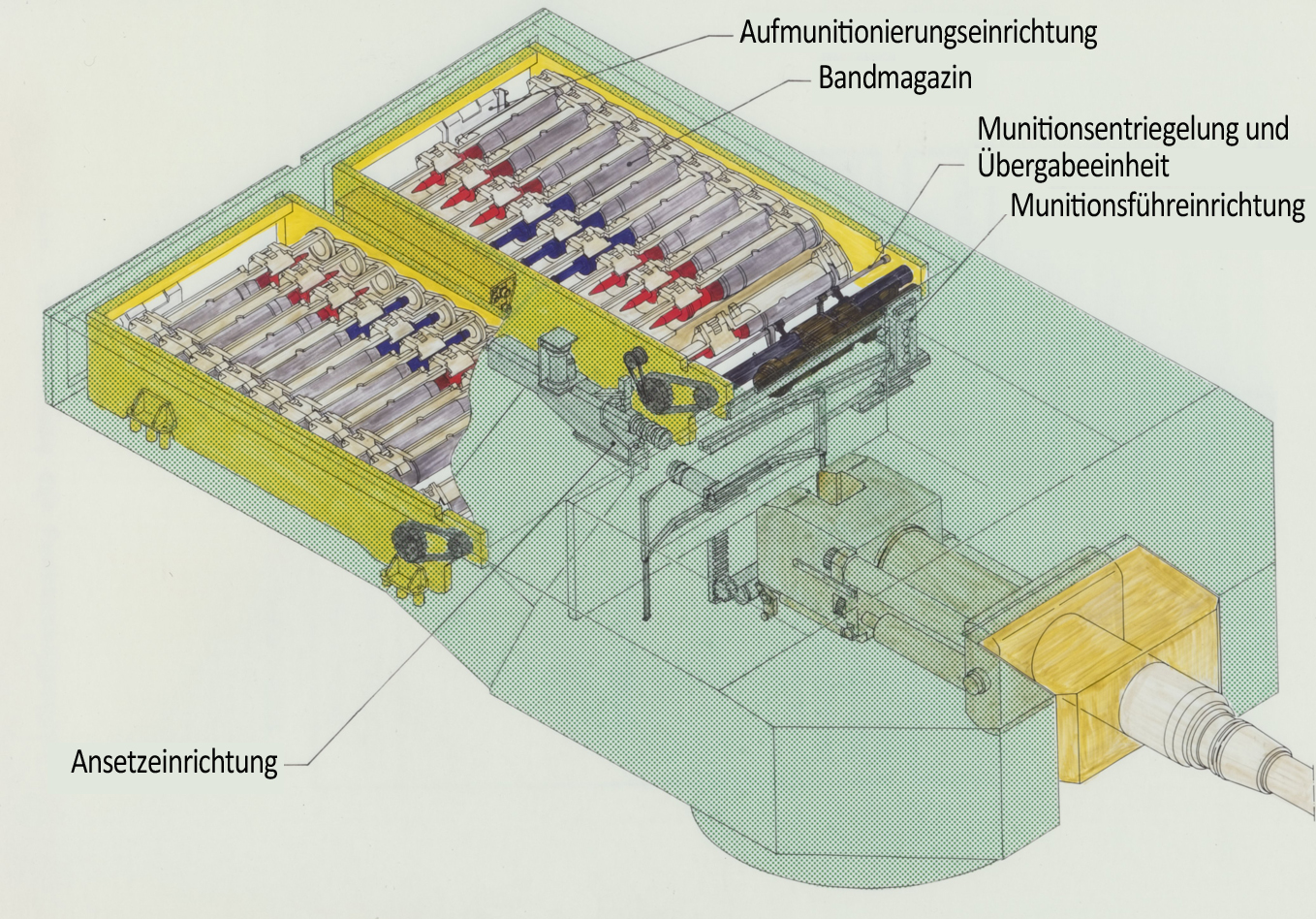 Aufmunitionierungseinrichtung
Bandmagazin
Munitionsentriegelung und Übergabeeinheit
Munitionsführeinrichtung
Ansetzeinrichtung