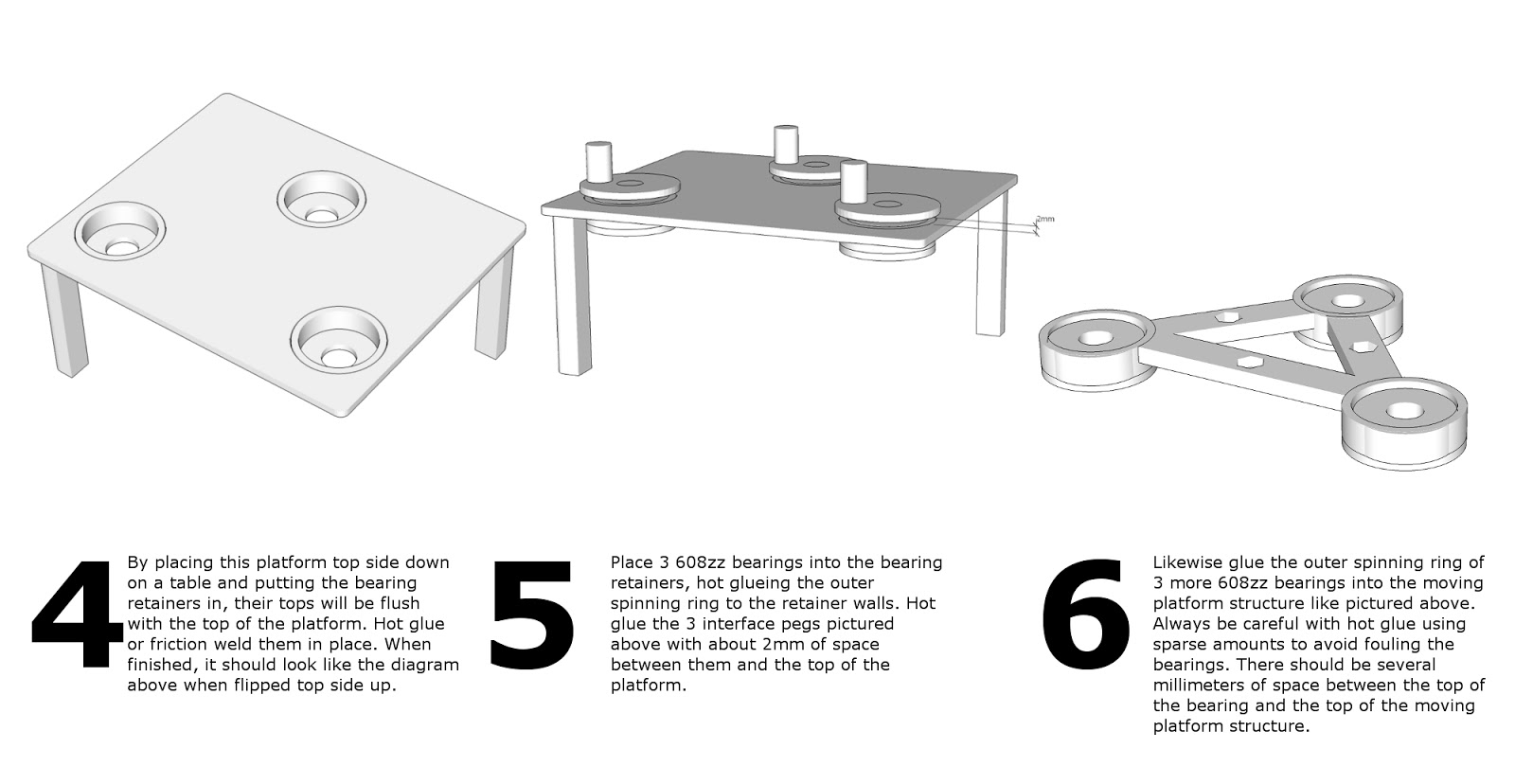 2mm

4

By placing this platform top side down on a table and putting the bearing retainers in, their tops will be flush with the top of the platform. Hot glue or friction weld them in place. When finished, it should look like the diagram above when flipped top side up.

5

Place 3 608zz bearings into the bearing retainers, hot glueing the outer spinning ring to the retainer walls. Hot glue the 3 interface pegs pictured above with about 2mm of space between them and the top of the platform.

6

Likewise glue the outer spinning ring of 3 more 608zz bearings into the moving platform structure like pictured above. Always be careful with hot glue using sparse amounts to avoid fouling the bearings. There should be several millimeters of space between the top of the bearing and the top of the moving platform structure.