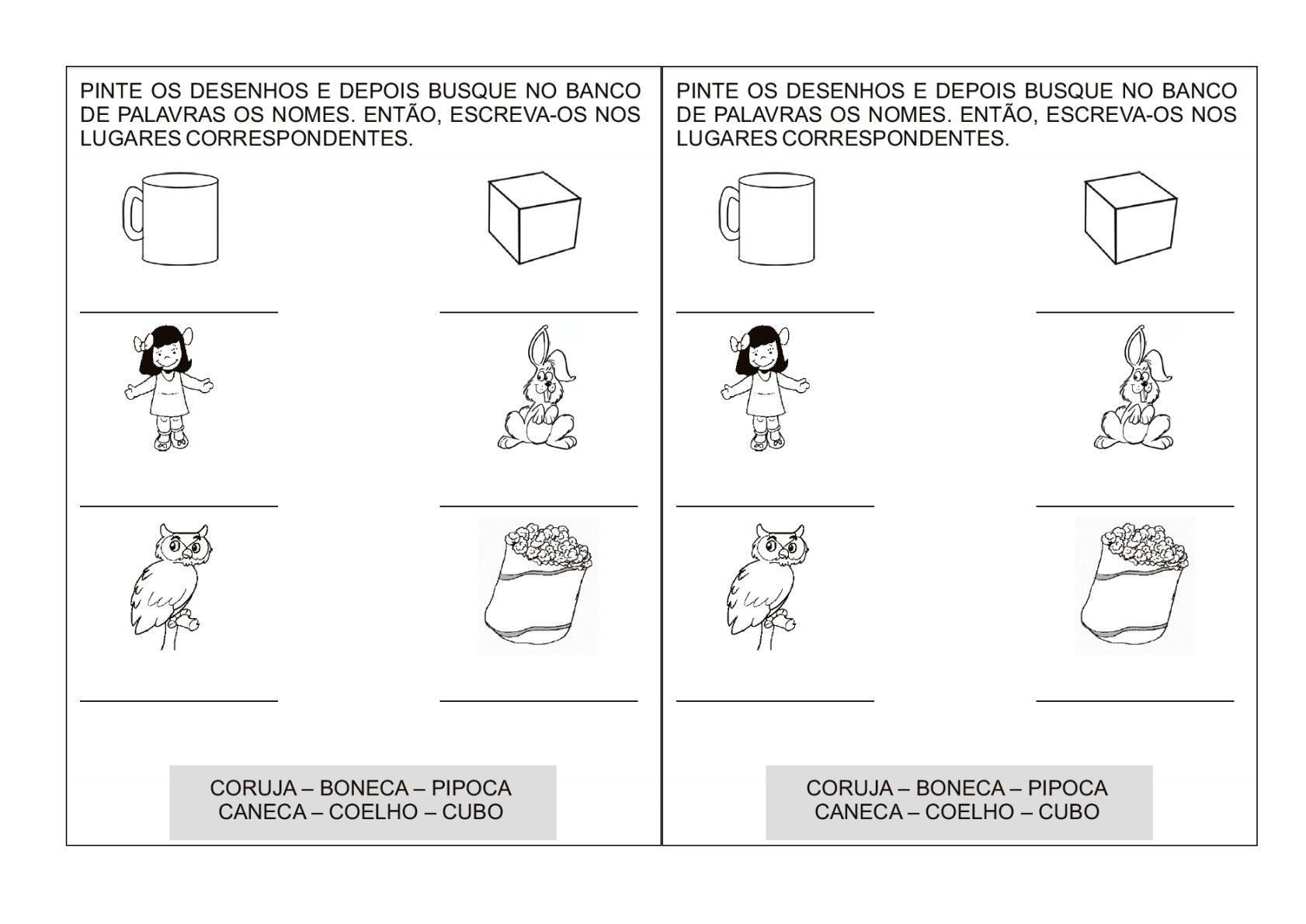 PINTE OS DESENHOS E DEPOIS BUSQUE NO BANCO DE PALAVRAS OS NOMES. ENTÃO, ESCREVA-OS NOS LUGARES CORRESPONDENTES.

CORUJA – BONECA – PIPOCA
CANECA – COELHO – CUBO

PINTE OS DESENHOS E DEPOIS BUSQUE NO BANCO DE PALAVRAS OS NOMES. ENTÃO, ESCREVA-OS NOS LUGARES CORRESPONDENTES.

CORUJA – BONECA – PIPOCA
CANECA – COELHO – CUBO