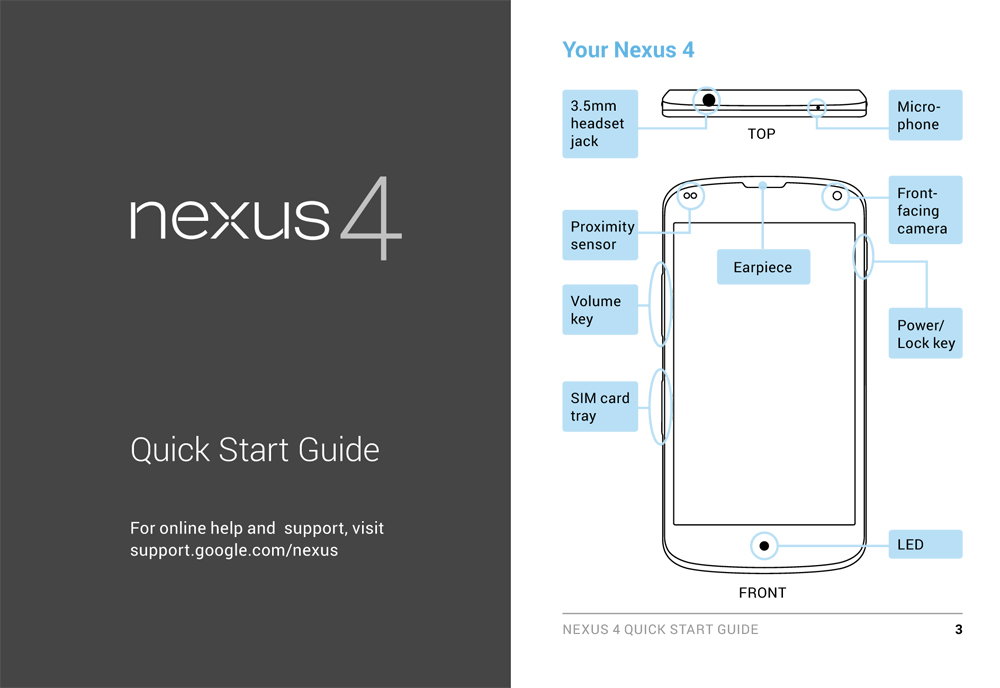 nexus 4

Quick Start Guide

For online help and support, visit support.google.com/nexus

Your Nexus 4

3.5mm headset jack

TOP

Microphone

Proximity sensor

Earpiece

Front-facing camera

Volume key

Power/ Lock key

SIM card tray

LED

FRONT

NEXUS 4 QUICK START GUIDE 3