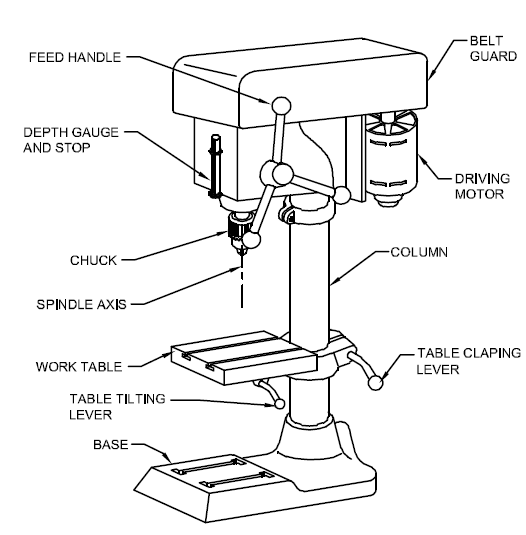 FEED HANDLE

BELT GUARD

DEPTH GAUGE AND STOP

DRIVING MOTOR

CHUCK

COLUMN

SPINDLE AXIS

WORK TABLE

TABLE CLAPING LEVER

TABLE TILTING LEVER

BASE