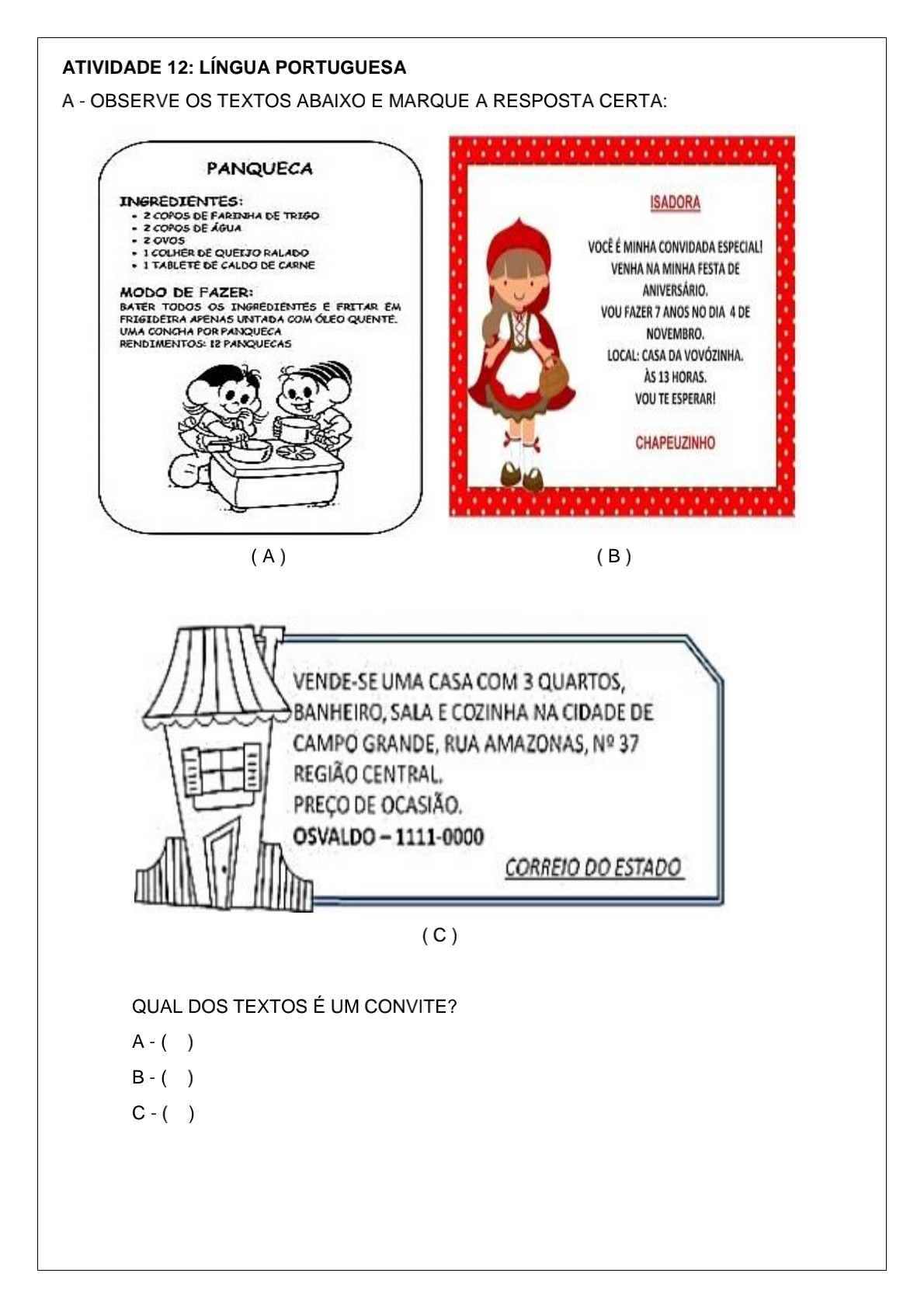 ATIVIDADE 12: LÍNGUA PORTUGUESA

A - OBSERVE OS TEXTOS ABAIXO E MARQUE A RESPOSTA CERTA:

PANQUECA

INGREDIENTES:
- 2 COPOS DE FARINHA DE TRIGO
- 2 COPOS DE ÁGUA
- 2 OVOS
- 1 COLHER DE QUEIJO RALADO
- 1 TABLETE DE CALDO DE CARNE

MODO DE FAZER:
BATER TODOS OS INGREDIENTES E FRITAR EM FRIGIDEIRA APENAS UNTADA COM ÓLEO QUENTE. UMA CONCHA POR PANQUECA
RENDIMENTOS: 12 PANQUECAS

( A )

ISADORA

VOCÊ É MINHA CONVIDADA ESPECIAL! VENHA NA MINHA FESTA DE ANIVERSÁRIO. VOU FAZER 7 ANOS NO DIA 4 DE NOVEMBRO. LOCAL: CASA DA VOVÓZINHA. ÀS 13 HORAS. VOU TE ESPERAR!

CHAPEUZINHO

( B )

VENDE-SE UMA CASA COM 3 QUARTOS, BANHEIRO, SALA E COZINHA NA CIDADE DE CAMPO GRANDE, RUA AMAZONAS, Nº 37
REGIÃO CENTRAL.
PREÇO DE OCASIÃO.
OSVALDO – 1111-0000

CORREIO DO ESTADO

( C )

QUAL DOS TEXTOS É UM CONVITE?

A - (   )

B - (   )

C - (   )