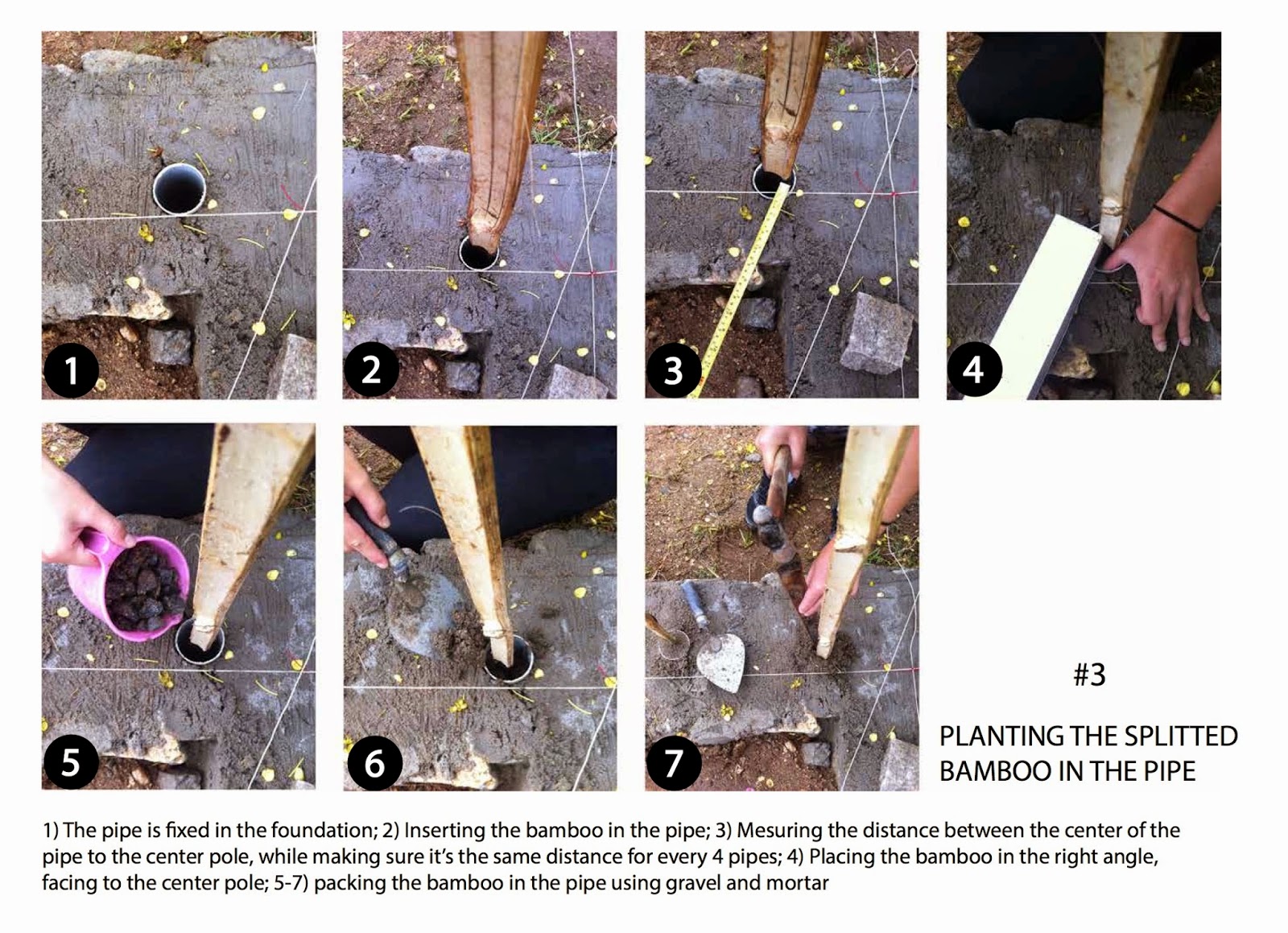 1

2

3

4

5

6

7

#3

PLANTING THE SPLITTED BAMBOO IN THE PIPE

1) The pipe is fixed in the foundation; 2) Inserting the bamboo in the pipe; 3) Mesuring the distance between the center of the pipe to the center pole, while making sure it's the same distance for every 4 pipes; 4) Placing the bamboo in the right angle, facing to the center pole; 5-7) packing the bamboo in the pipe using gravel and mortar