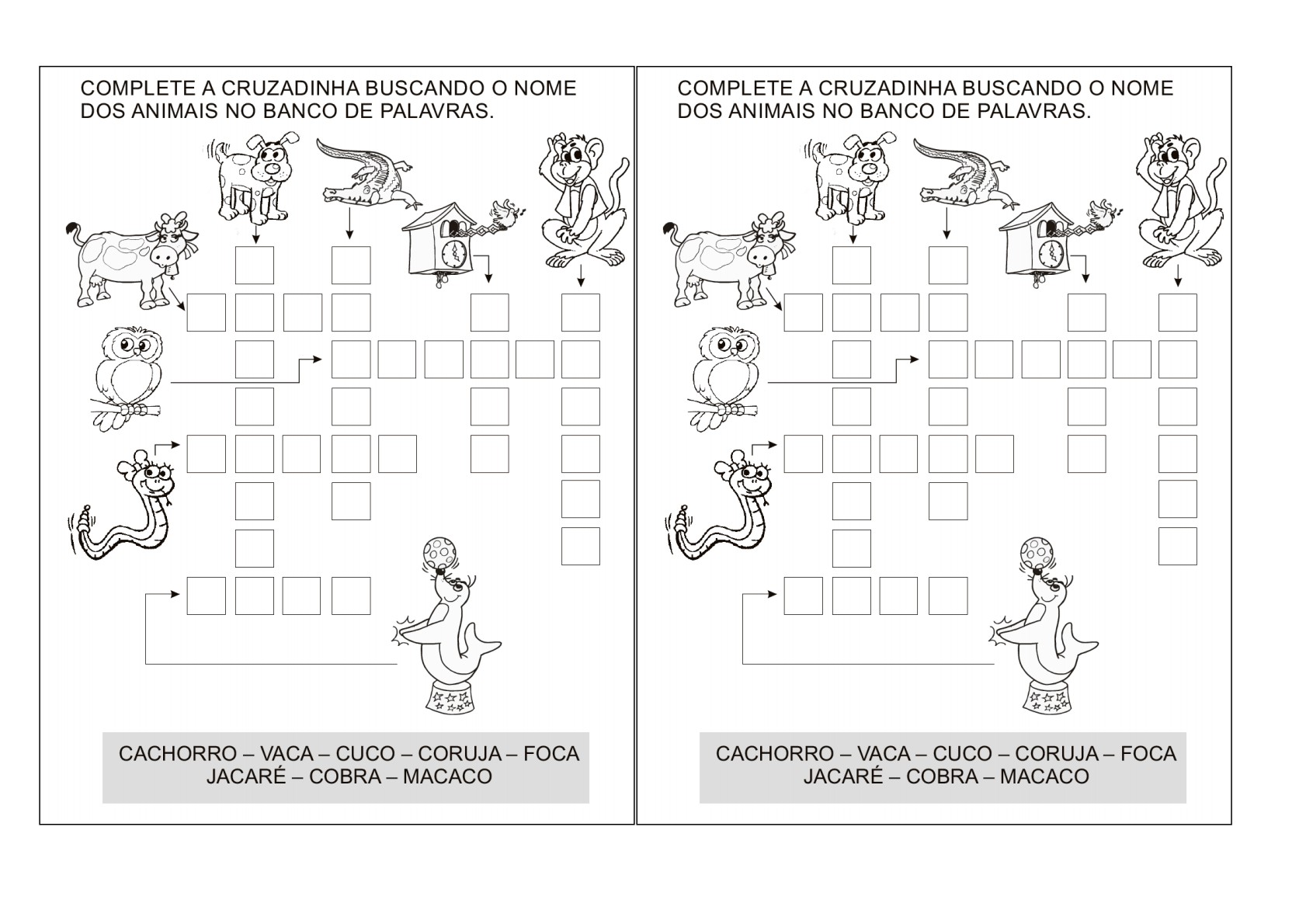 COMPLETE A CRUZADINHA BUSCANDO O NOME DOS ANIMAIS NO BANCO DE PALAVRAS.

CACHORRO – VACA – CUCO – CORUJA – FOCA
JACARÉ – COBRA – MACACO

COMPLETE A CRUZADINHA BUSCANDO O NOME DOS ANIMAIS NO BANCO DE PALAVRAS.

CACHORRO – VACA – CUCO – CORUJA – FOCA
JACARÉ – COBRA – MACACO