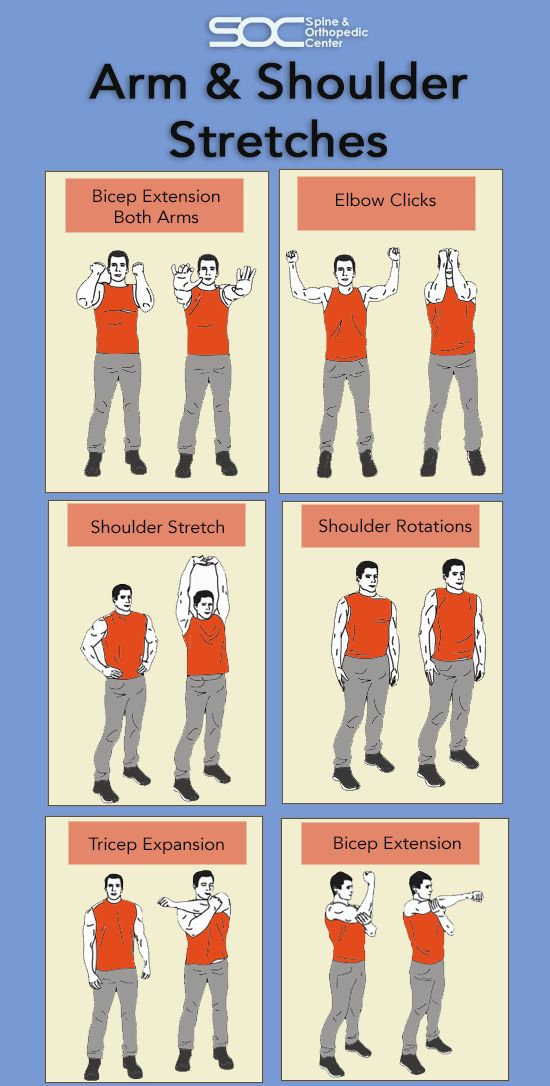 SOC Spine & Orthopedic Center

Arm & Shoulder Stretches

Bicep Extension Both Arms

Elbow Clicks

Shoulder Stretch

Shoulder Rotations

Tricep Expansion

Bicep Extension