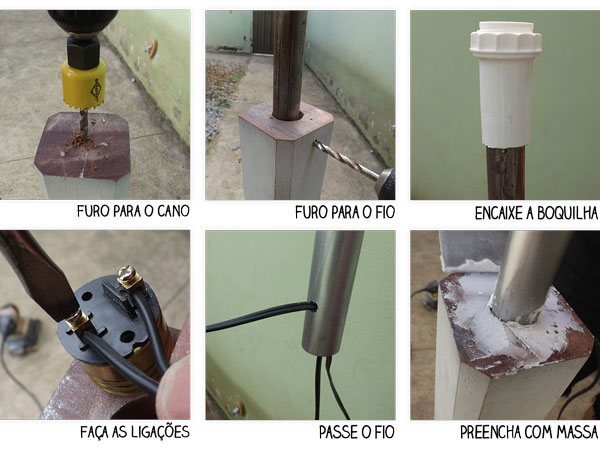 FURO PARA O CANO

FURO PARA O FIO

ENCAIXE A BOQUILHA

FAÇA AS LIGAÇÕES

PASSE O FIO

PREENCHA COM MASSA