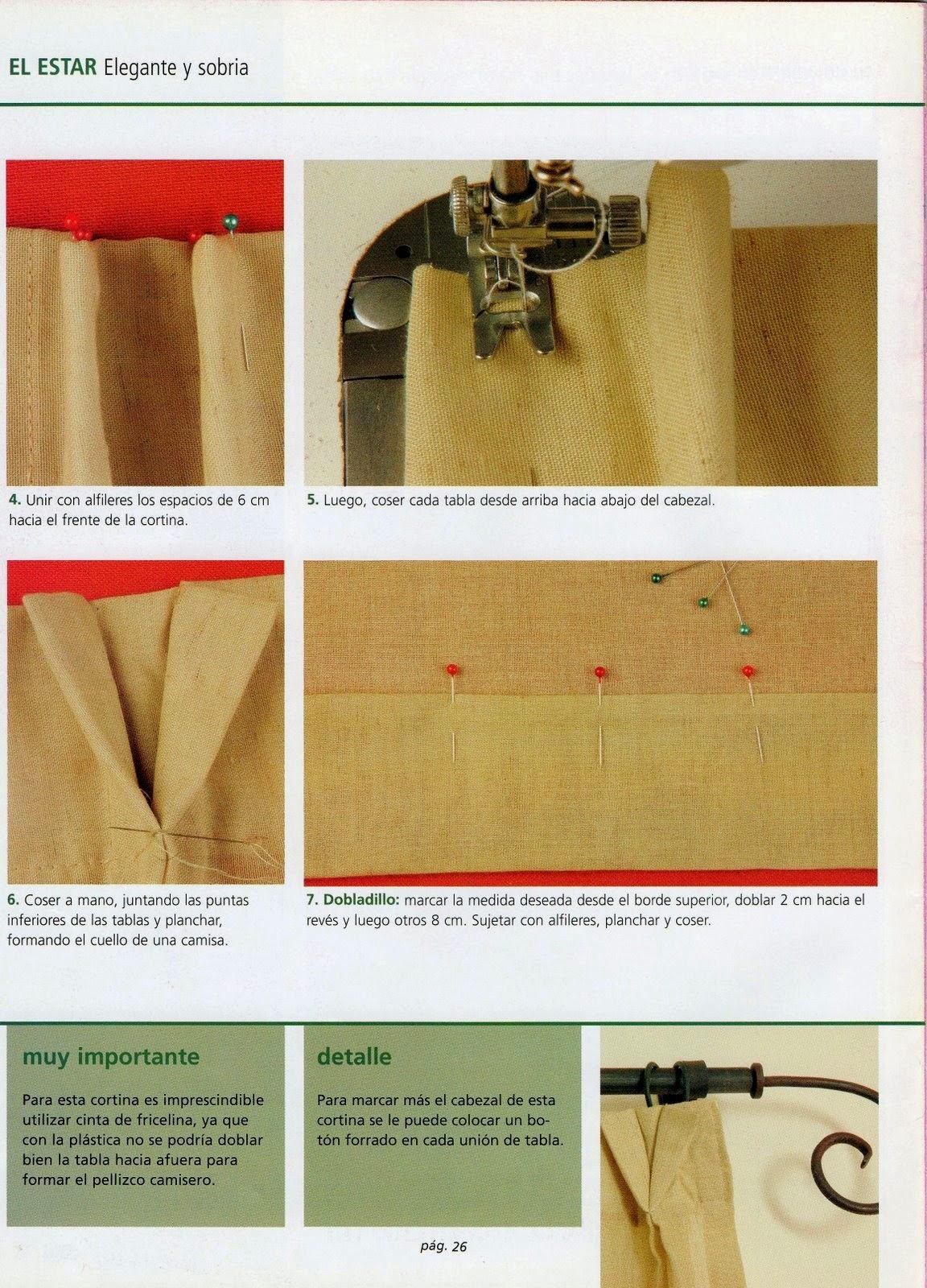 EL ESTAR Elegante y sobria

4. Unir con alfileres los espacios de 6 cm hacia el frente de la cortina.

5. Luego, coser cada tabla desde arriba hacia abajo del cabezal.

6. Coser a mano, juntando las puntas inferiores de las tablas y planchar, formando el cuello de una camisa.

7. Dobladillo: marcar la medida deseada desde el borde superior, doblar 2 cm hacia el revés y luego otros 8 cm. Sujetar con alfileres, planchar y coser.

muy importante

Para esta cortina es imprescindible utilizar cinta de fricelina, ya que con la plástica no se podría doblar bien la tabla hacia afuera para formar el pellizco camisero.

detalle

Para marcar más el cabezal de esta cortina se le puede colocar un botón forrado en cada unión de tabla.

pág. 26