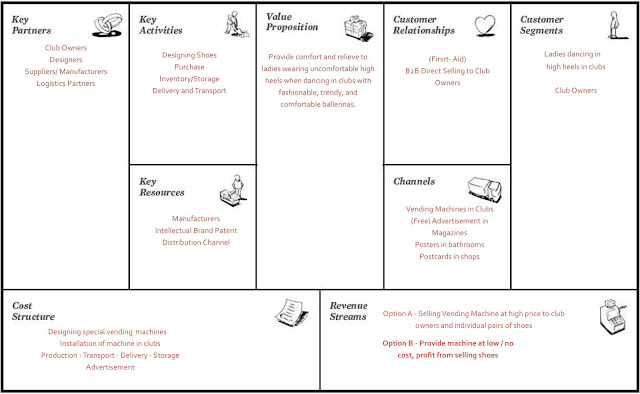 Key Partners

Club Owners
Designers
Suppliers/ Manufacturers
Logistics Partners

Key Activities

Designing Shoes
Purchase
Inventory/Storage
Delivery and Transport

Key Resources

Manufacturers
Intellectual Brand Patent
Distribution Channel

Value Proposition

Provide comfort and relieve to ladies wearing uncomfortable high heels when dancing in clubs with fashionable, trendy, and comfortable ballerinas.

Customer Relationships

(Firsrt- Aid)
B2B Direct Selling to Club Owners

Channels

Vending Machines in Clubs
(Free) Advertisement in Magazines
Posters in bathrooms
Postcards in shops

Customer Segments

Ladies dancing in high heels in clubs

Club Owners

Cost Structure

Designing special vending machines
Installation of machine in clubs
Production - Transport - Delivery - Storage
Advertisement

Revenue Streams

Option A - Selling Vending Machine at high price to club owners and individual pairs of shoes

Option B - Provide machine at low / no cost, profit from selling shoes