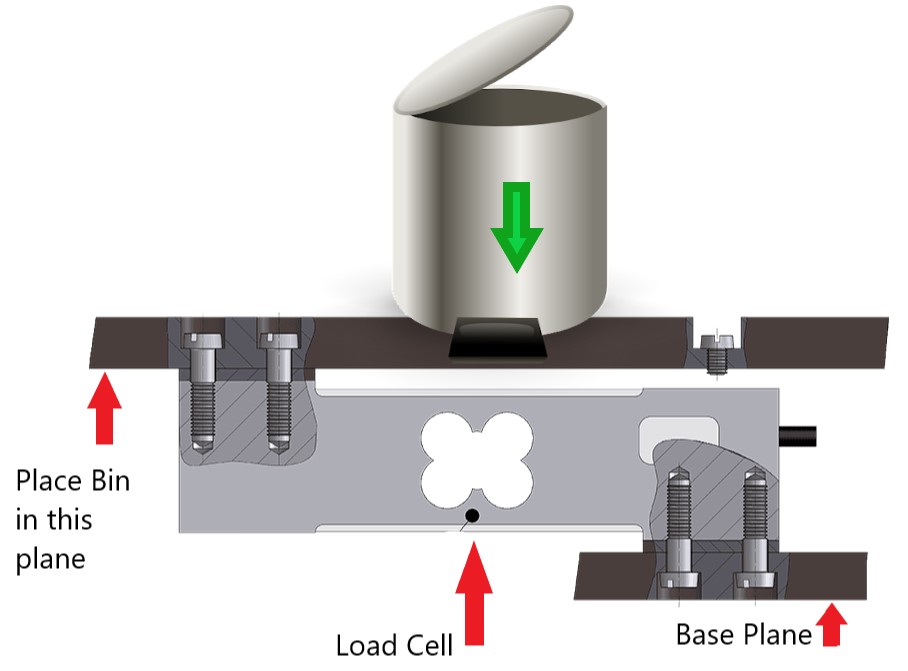 Place Bin in this plane

Load Cell

Base Plane