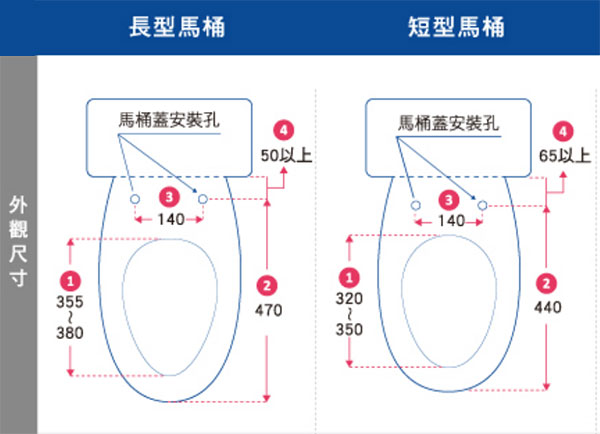 長型馬桶

短型馬桶

外觀尺寸

馬桶蓋安裝孔

4
50以上

3
140

1
355
~
380

2
470

馬桶蓋安裝孔

4
65以上

3
140

1
320
~
350

2
440