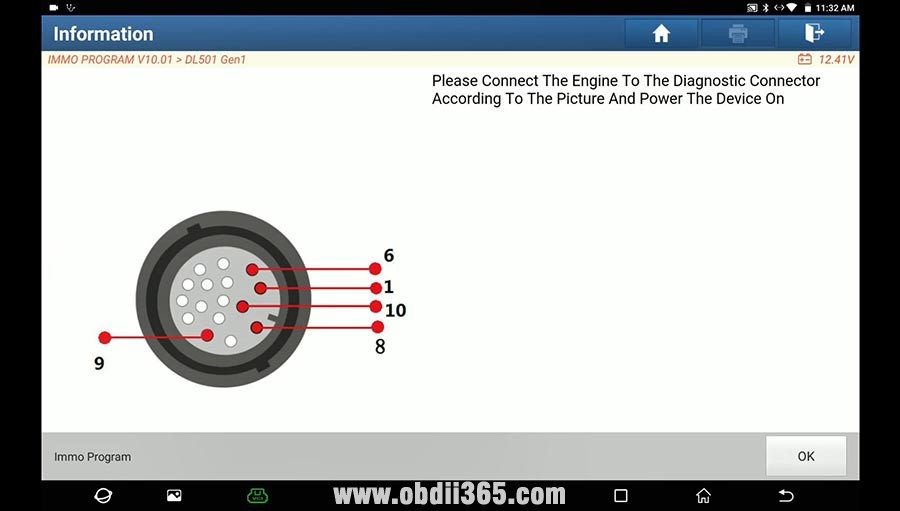 11:32 AM

Information

IMMO PROGRAM V10.01 > DL501 Gen1

12.41V

Please Connect The Engine To The Diagnostic Connector According To The Picture And Power The Device On

6
1
10
8
9

Immo Program

OK

www.obdii365.com