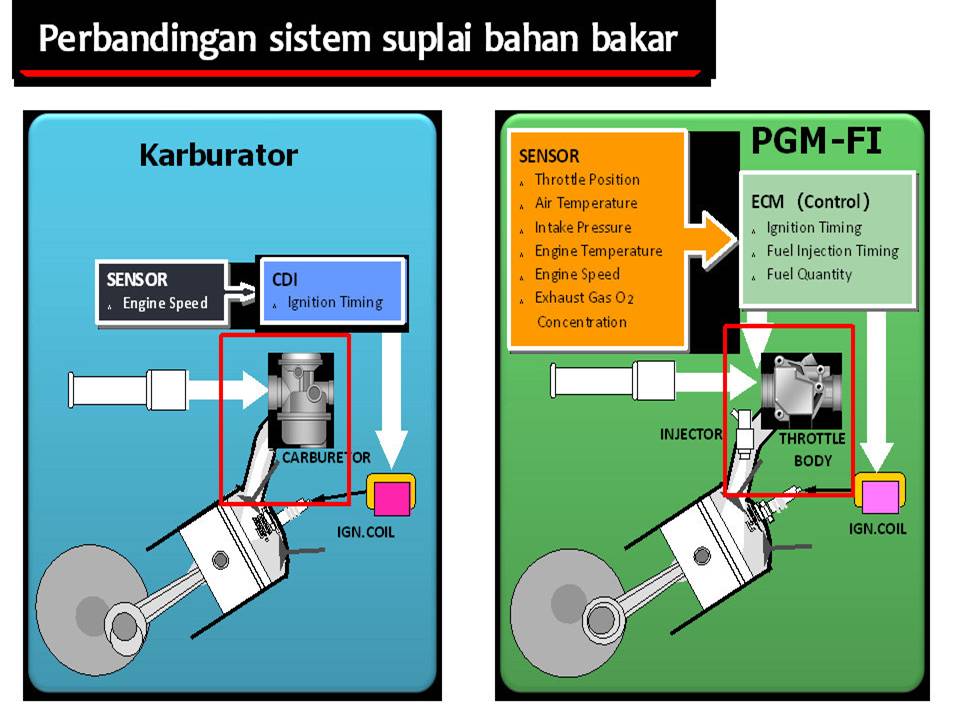 Perbandingan sistem suplai bahan bakar

Karburator

SENSOR
Engine Speed

CDI
Ignition Timing

CARBURETOR

IGN.COIL

PGM-FI

SENSOR
Throttle Position
Air Temperature
Intake Pressure
Engine Temperature
Engine Speed
Exhaust Gas $O_2$ Concentration

ECM (Control)
Ignition Timing
Fuel Injection Timing
Fuel Quantity

INJECTOR

THROTTLE BODY

IGN.COIL