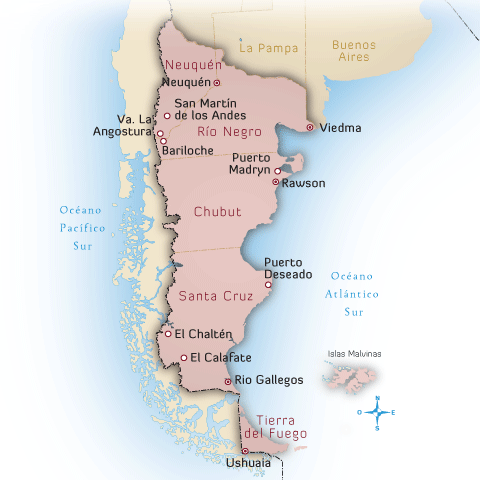 La Pampa

Buenos Aires

Neuquén

Neuquén

San Martín de los Andes

Va. La Angostura

Río Negro

Viedma

Bariloche

Puerto Madryn

Rawson

Océano Pacífico Sur

Chubut

Puerto Deseado

Océano Atlántico Sur

Santa Cruz

El Chaltén

El Calafate

Islas Malvinas

Rio Gallegos

N
O E
S

Tierra del Fuego

Ushuaia