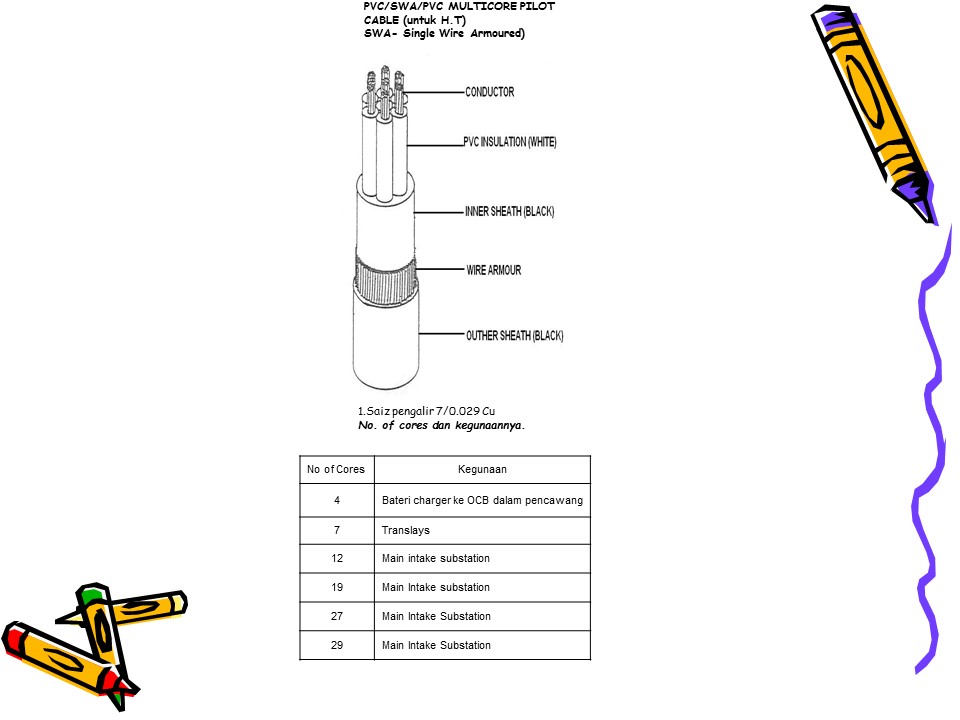 PVC/SWA/PVC MULTICORE PILOT CABLE (untuk H.T)
SWA- Single Wire Armoured)

CONDUCTOR
PVC INSULATION (WHITE)
INNER SHEATH (BLACK)
WIRE ARMOUR
OUTHER SHEATH (BLACK)

1.Saiz pengalir 7/0.029 Cu
No. of cores dan kegunaannya.

| No of Cores | Kegunaan |
|---|---|
| 4 | Bateri charger ke OCB dalam pencawang |
| 7 | Translays |
| 12 | Main intake substation |
| 19 | Main Intake substation |
| 27 | Main Intake Substation |
| 29 | Main Intake Substation |