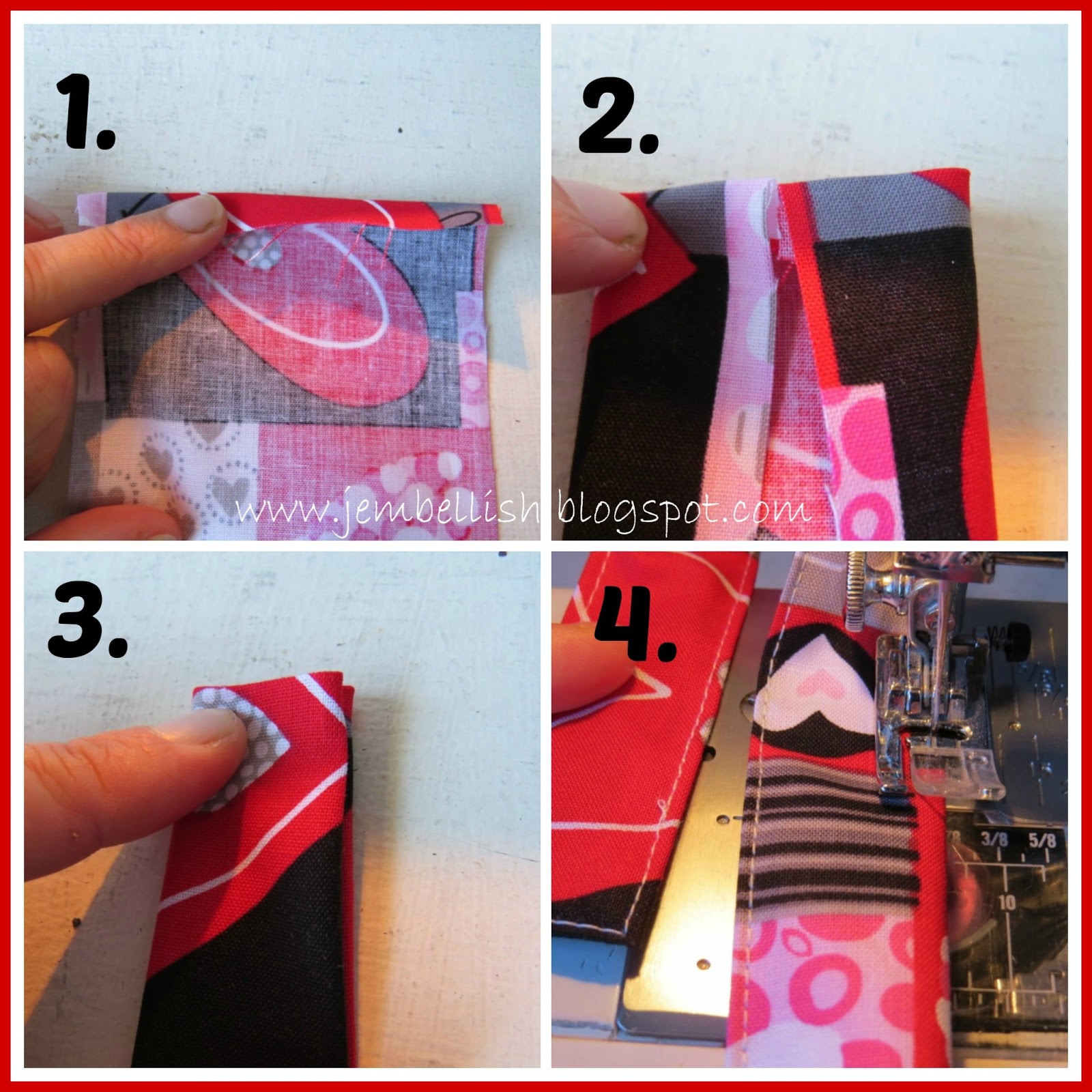 1.

2.

www.jembellish.blogspot.com

3.

4.

3/8 5/8

10