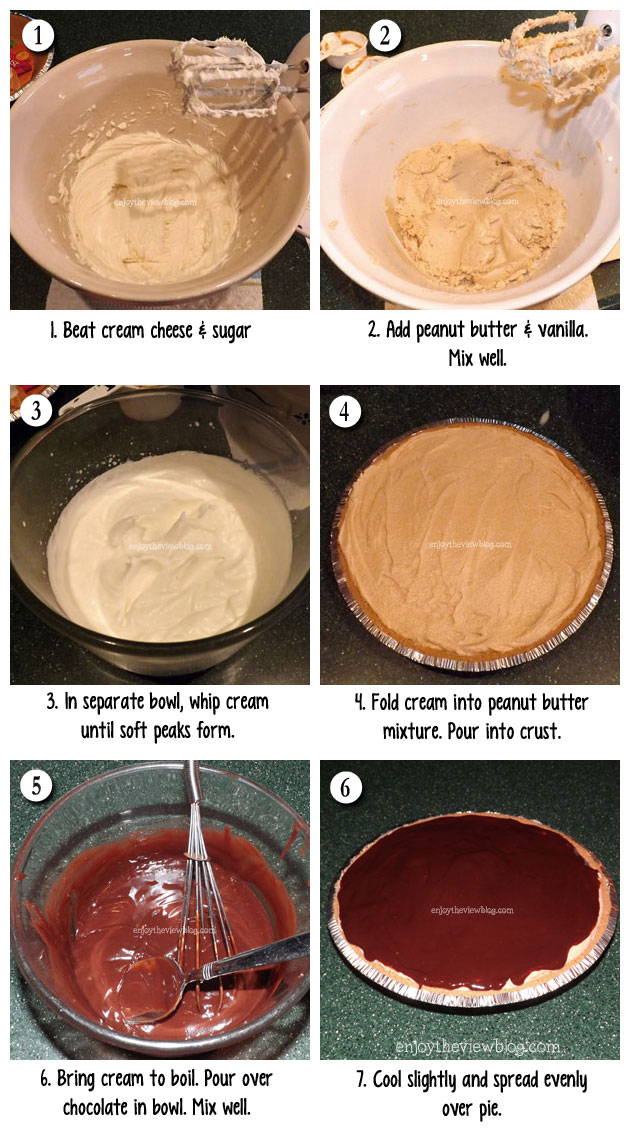 1

enjoytheviewblog.com

1. Beat cream cheese & sugar

2

enjoytheviewblog.com

2. Add peanut butter & vanilla. Mix well.

3

enjoytheviewblog.com

3. In separate bowl, whip cream until soft peaks form.

4

enjoytheviewblog.com

4. Fold cream into peanut butter mixture. Pour into crust.

5

enjoytheviewblog.com

6. Bring cream to boil. Pour over chocolate in bowl. Mix well.

6

enjoytheviewblog.com

enjoytheviewblog.com

7. Cool slightly and spread evenly over pie.