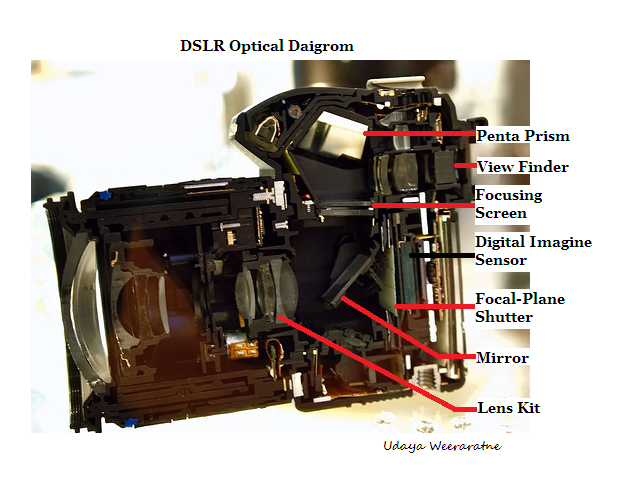 DSLR Optical Daigrom

Penta Prism

View Finder

Focusing Screen

Digital Imagine Sensor

Focal-Plane Shutter

Mirror

Lens Kit

Udaya Weeraratne