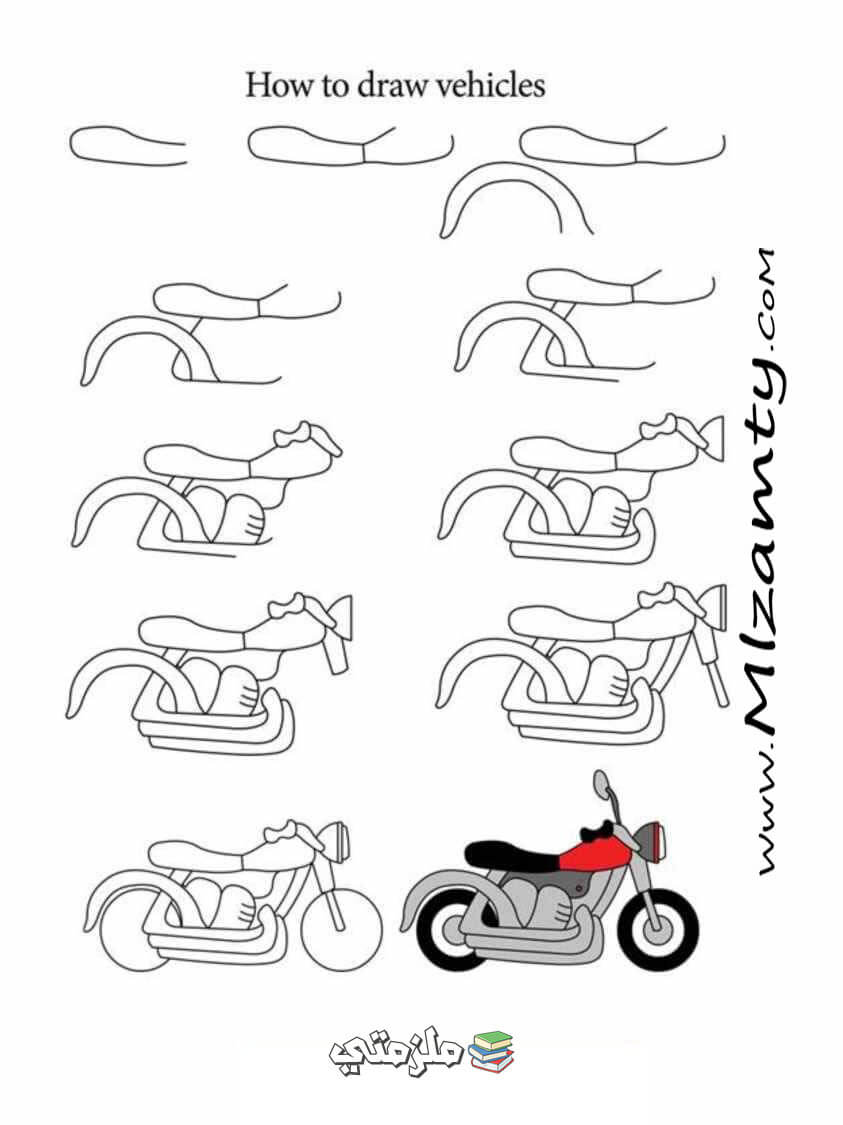 How to draw vehicles

www.Mlzamty.com

ملزمتي