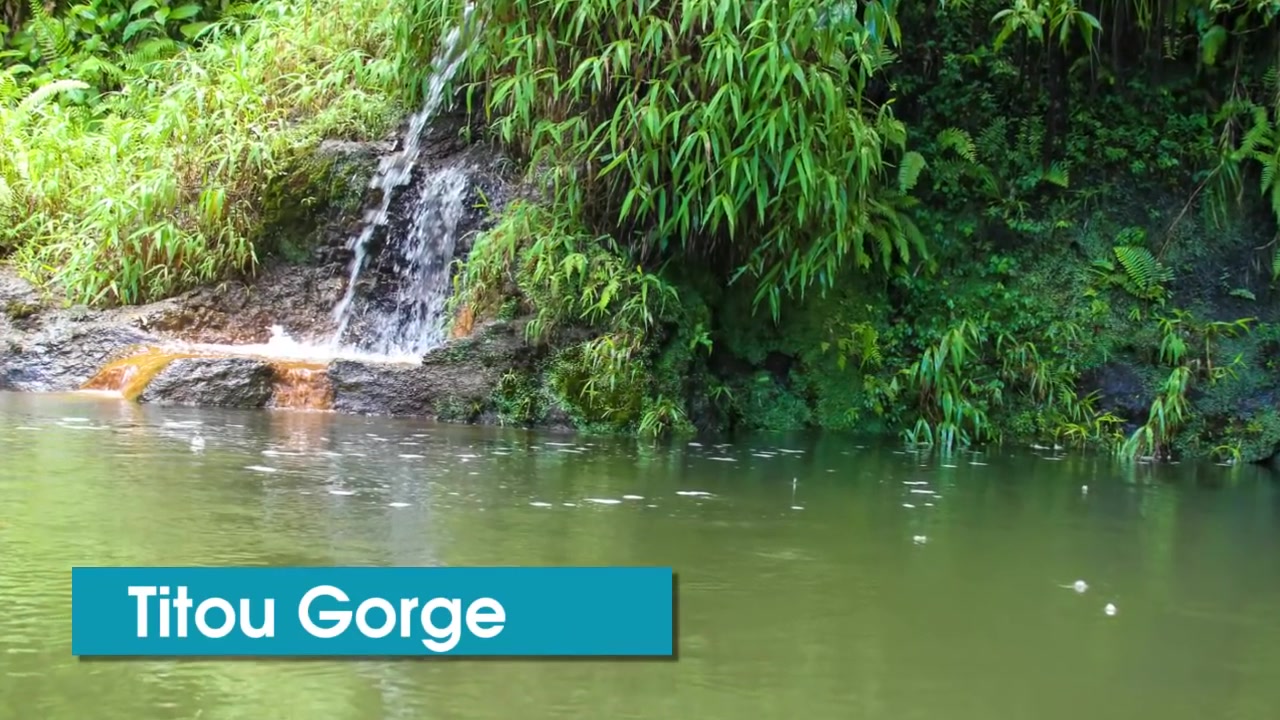 Titou Gorge