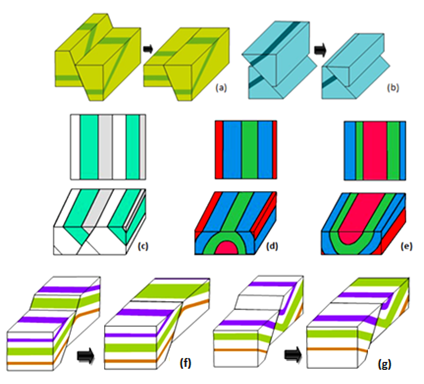 (a)
(b)
(c)
(d)
(e)
(f)
(g)