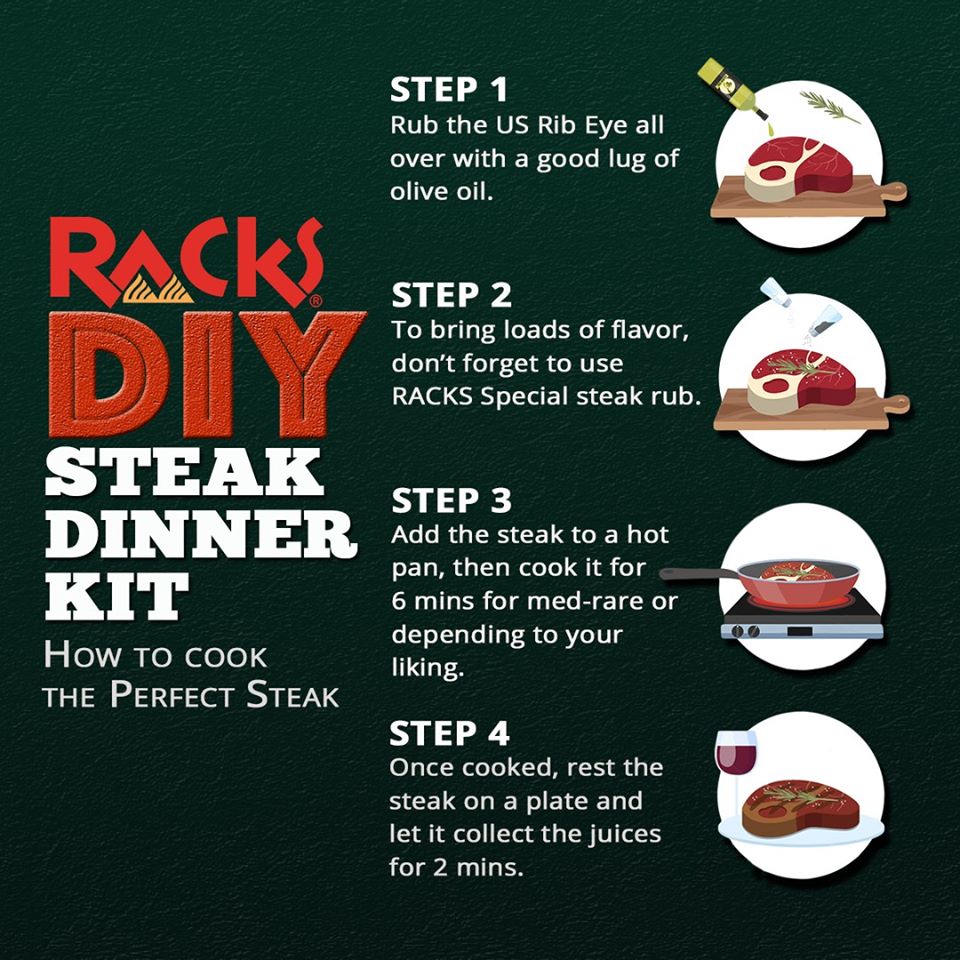 RACKS®
DIY
STEAK
DINNER
KIT
HOW TO COOK THE PERFECT STEAK

STEP 1
Rub the US Rib Eye all over with a good lug of olive oil.

STEP 2
To bring loads of flavor, don't forget to use RACKS Special steak rub.

STEP 3
Add the steak to a hot pan, then cook it for 6 mins for med-rare or depending to your liking.

STEP 4
Once cooked, rest the steak on a plate and let it collect the juices for 2 mins.