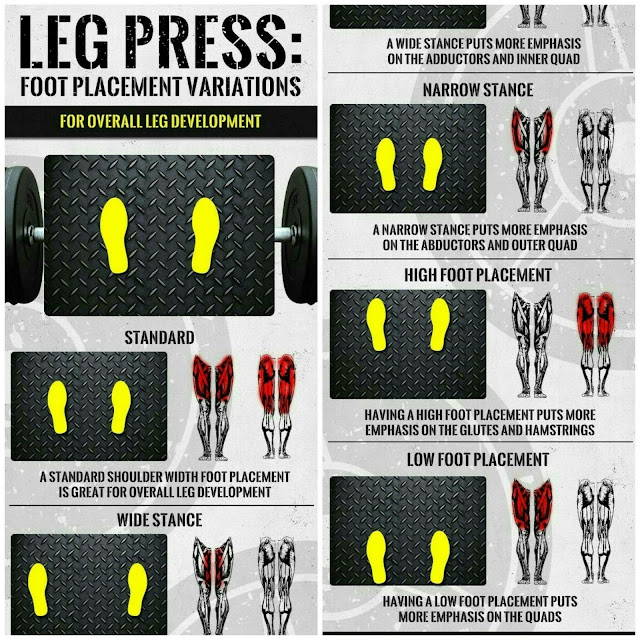 LEG PRESS:
FOOT PLACEMENT VARIATIONS

FOR OVERALL LEG DEVELOPMENT

STANDARD

A STANDARD SHOULDER WIDTH FOOT PLACEMENT IS GREAT FOR OVERALL LEG DEVELOPMENT

WIDE STANCE

A WIDE STANCE PUTS MORE EMPHASIS ON THE ADDUCTORS AND INNER QUAD

NARROW STANCE

A NARROW STANCE PUTS MORE EMPHASIS ON THE ABDUCTORS AND OUTER QUAD

HIGH FOOT PLACEMENT

HAVING A HIGH FOOT PLACEMENT PUTS MORE EMPHASIS ON THE GLUTES AND HAMSTRINGS

LOW FOOT PLACEMENT

HAVING A LOW FOOT PLACEMENT PUTS MORE EMPHASIS ON THE QUADS