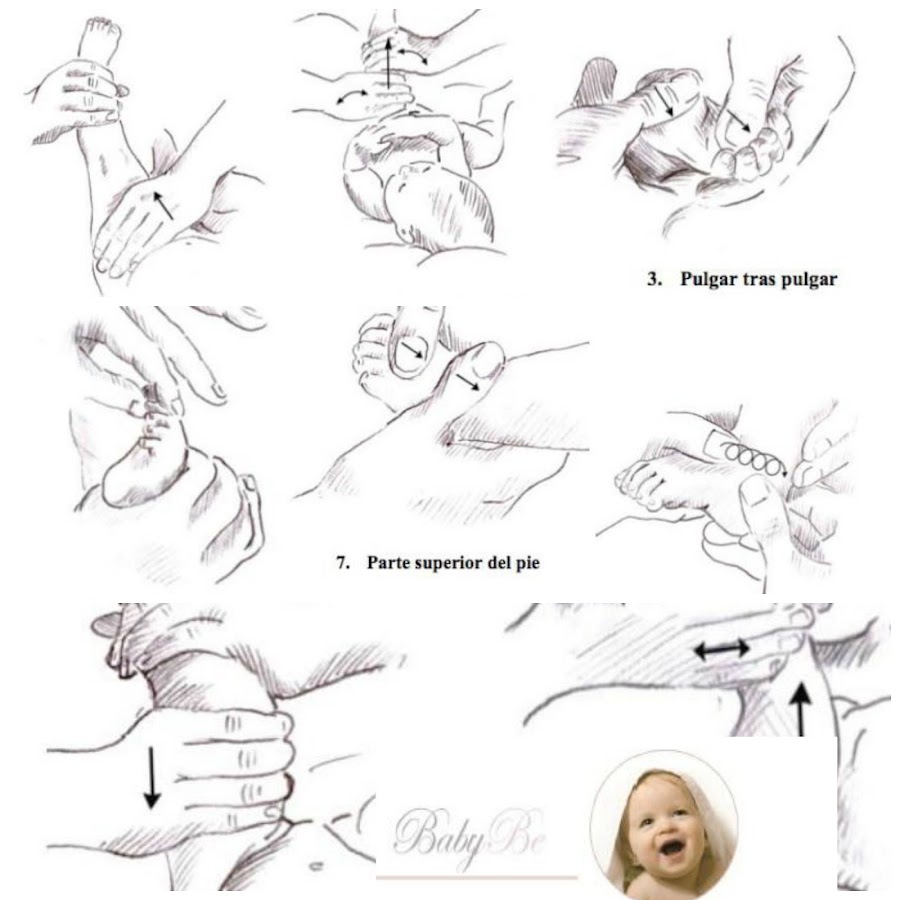 3. Pulgar tras pulgar

7. Parte superior del pie

BabyBe