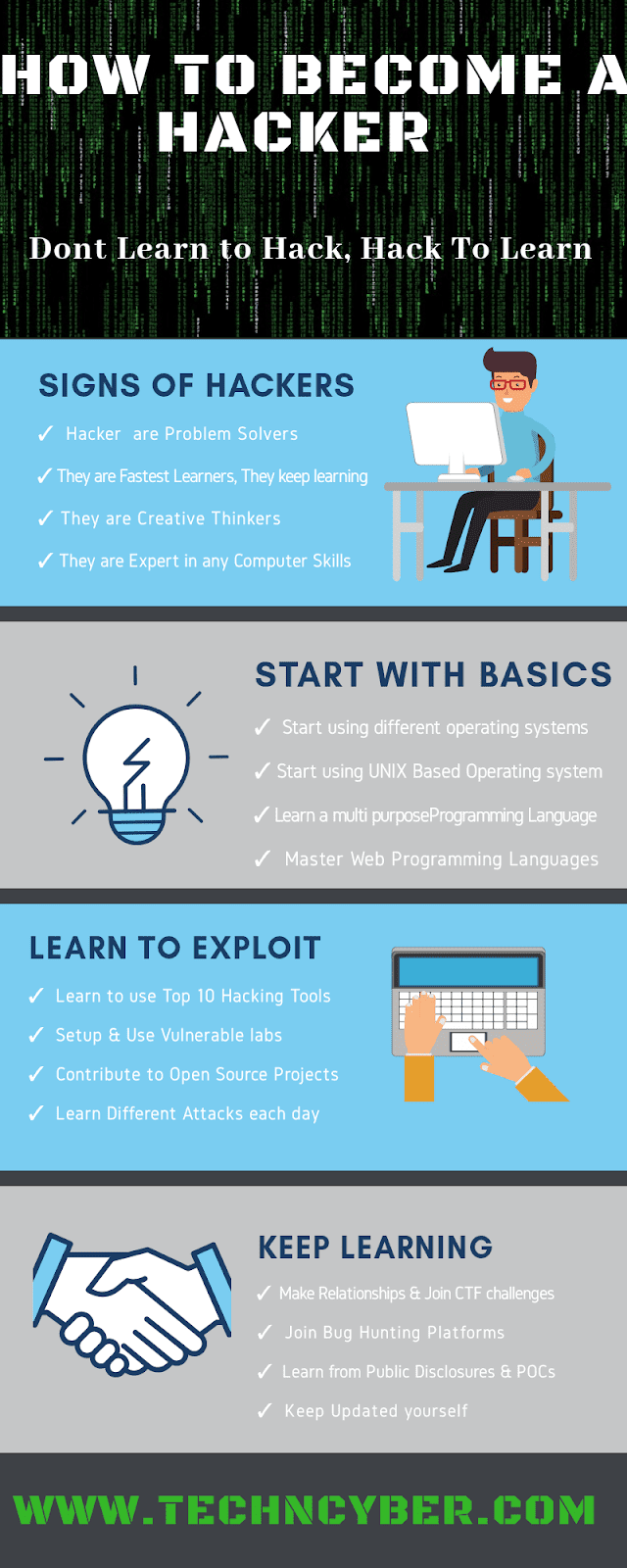 HOW TO BECOME A HACKER

Dont Learn to Hack, Hack To Learn

SIGNS OF HACKERS

✓ Hacker are Problem Solvers

✓ They are Fastest Learners, They keep learning

✓ They are Creative Thinkers

✓ They are Expert in any Computer Skills

START WITH BASICS

✓ Start using different operating systems

✓ Start using UNIX Based Operating system

✓ Learn a multi purposeProgramming Language

✓ Master Web Programming Languages

LEARN TO EXPLOIT

✓ Learn to use Top 10 Hacking Tools

✓ Setup & Use Vulnerable labs

✓ Contribute to Open Source Projects

✓ Learn Different Attacks each day

KEEP LEARNING

✓ Make Relationships & Join CTF challenges

✓ Join Bug Hunting Platforms

✓ Learn from Public Disclosures & POCs

✓ Keep Updated yourself

WWW.TECHNCYBER.COM